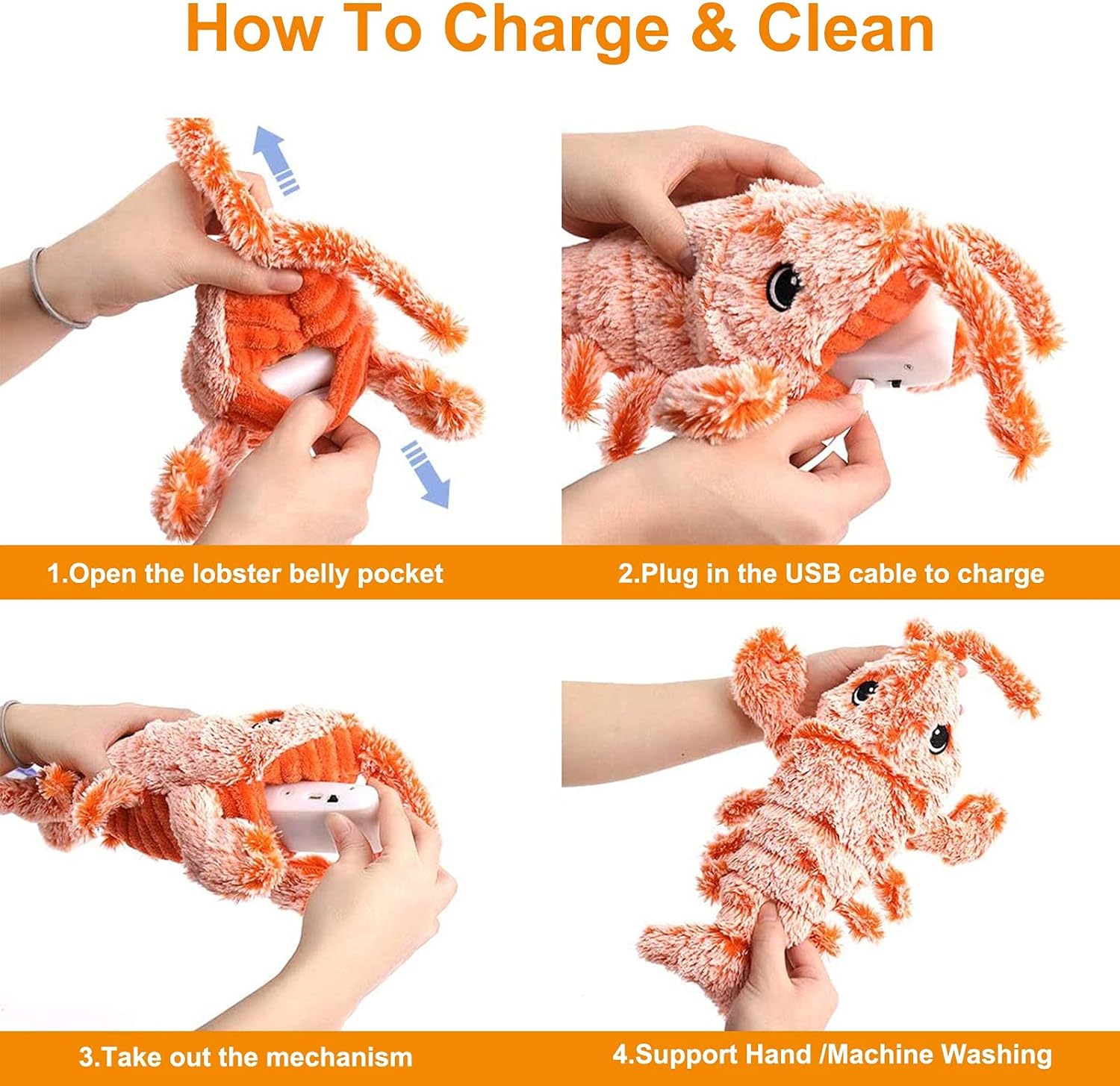 How To Charge & Clean

1.Open the lobster belly pocket

2.Plug in the USB cable to charge

3.Take out the mechanism

4.Support Hand /Machine Washing