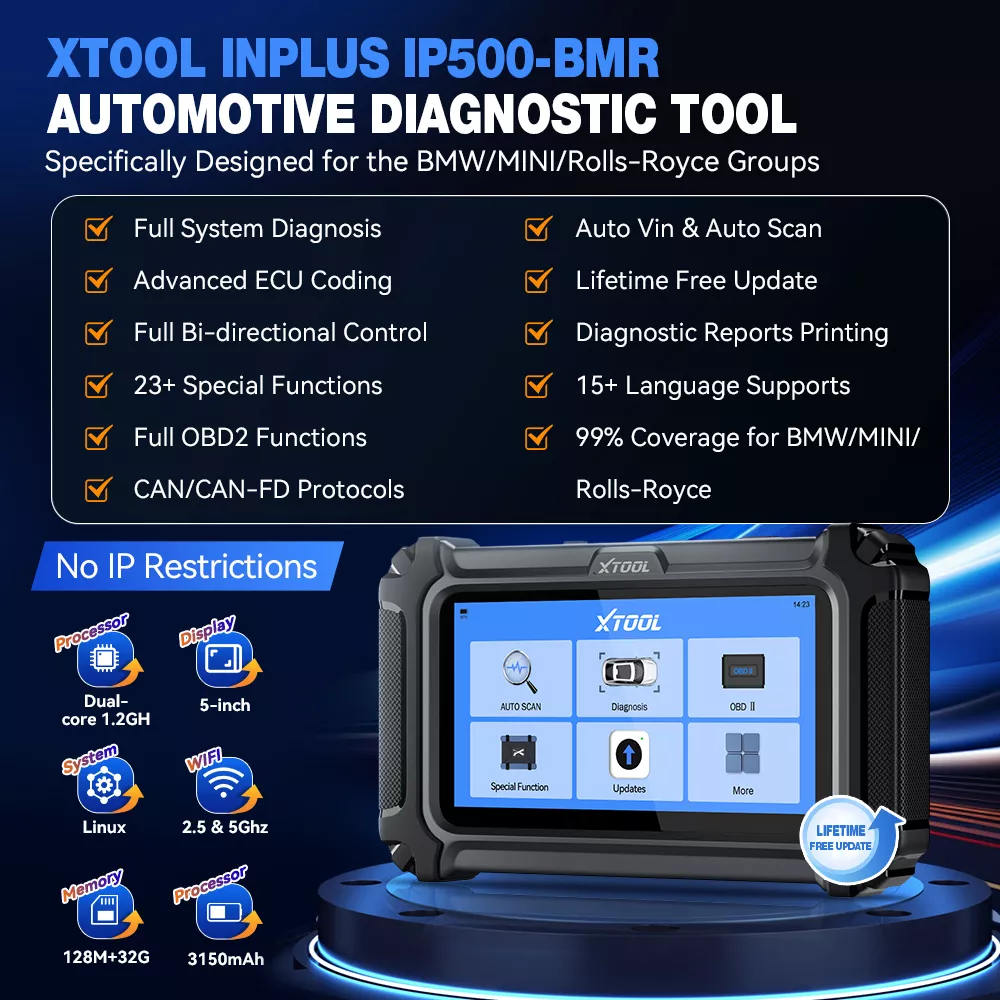 XTOOL INPLUS IP500-BMR
AUTOMOTIVE DIAGNOSTIC TOOL
Specifically Designed for the BMW/MINI/Rolls-Royce Groups

Full System Diagnosis
Advanced ECU Coding
Full Bi-directional Control
23+ Special Functions
Full OBD2 Functions
CAN/CAN-FD Protocols

Auto Vin & Auto Scan
Lifetime Free Update
Diagnostic Reports Printing
15+ Language Supports
99% Coverage for BMW/MINI/ Rolls-Royce

No IP Restrictions

Processor
Dual-core 1.2GH

Display
5-inch

System
Linux

WIFI
2.5 & 5Ghz

Memory
128M+32G

Processor
3150mAh

XTOOL

14:23

XTOOL

AUTO SCAN

Diagnosis

OBD II

OBD II

Special Function

Updates

More

LIFETIME FREE UPDATE