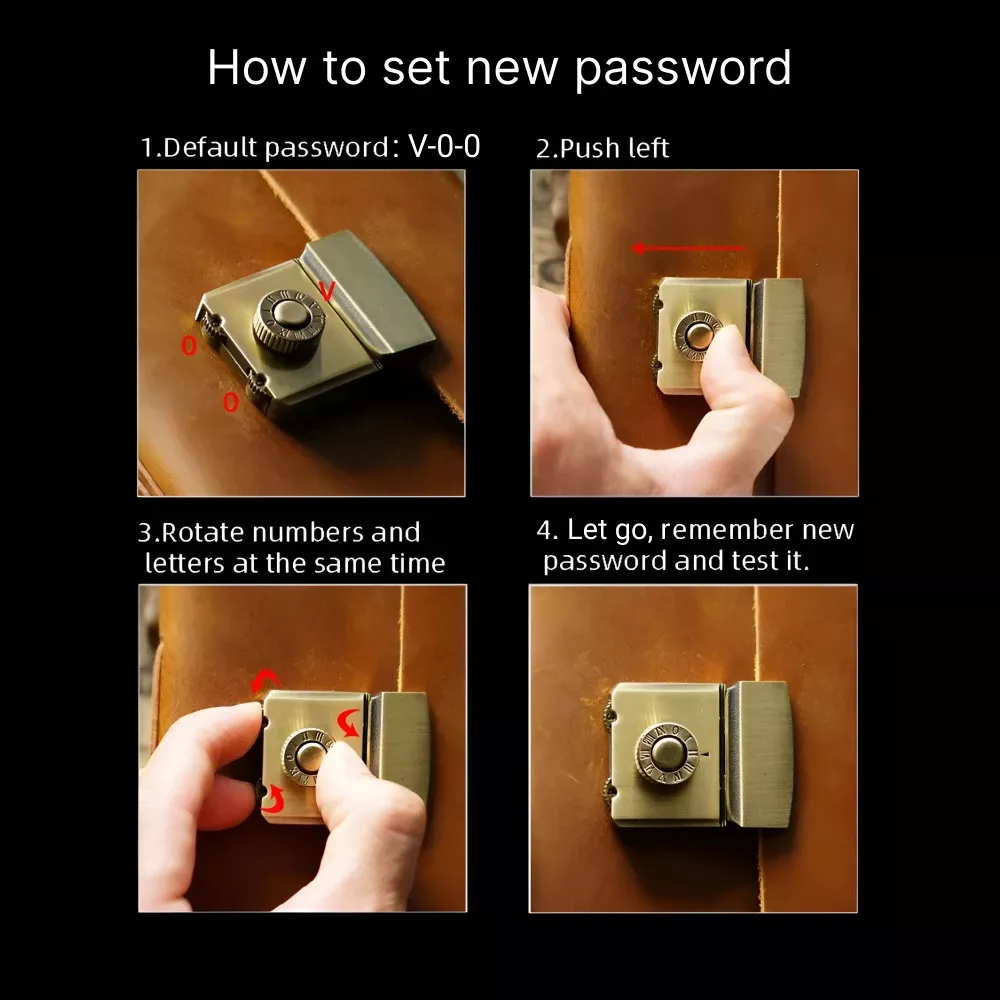 How to set new password

1.Default password: V-0-0

V

0

0

2.Push left

3.Rotate numbers and letters at the same time

4. Let go, remember new password and test it.