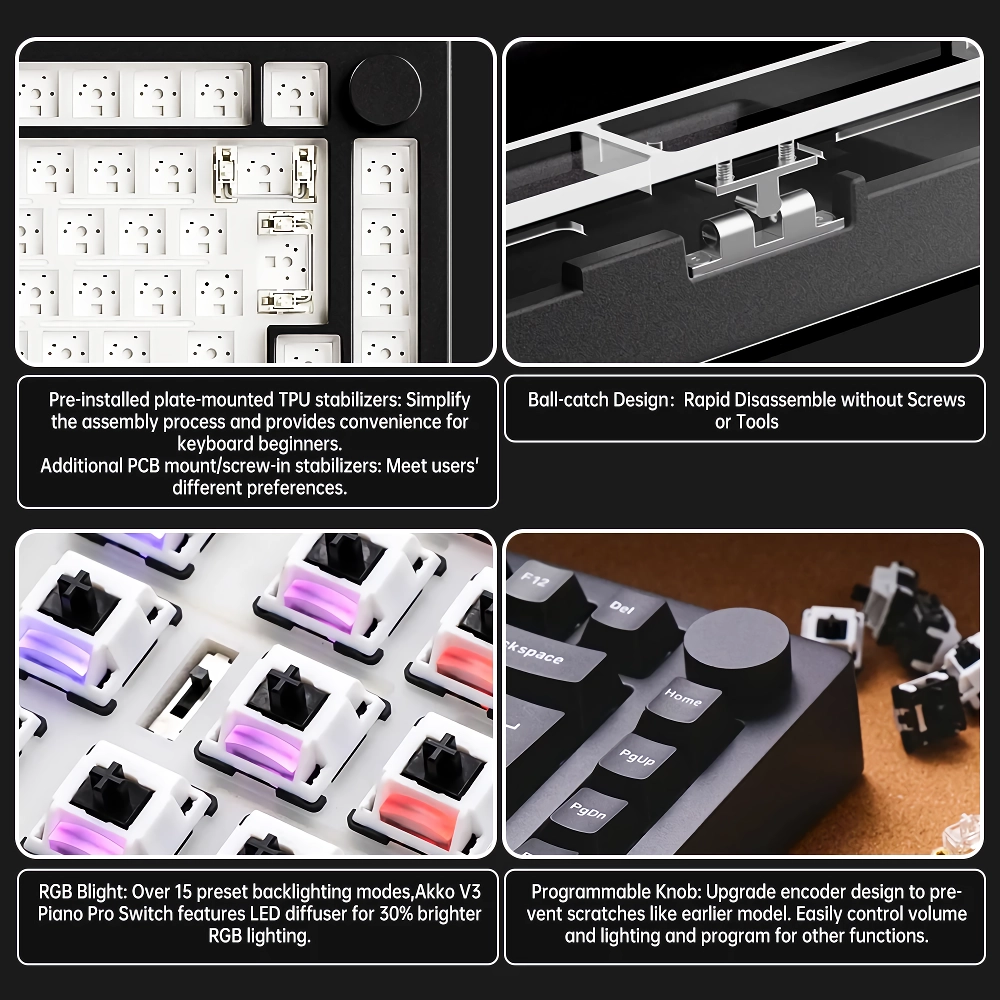 Pre-installed plate-mounted TPU stabilizers: Simplify the assembly process and provides convenience for keyboard beginners.
Additional PCB mount/screw-in stabilizers: Meet users' different preferences.

Ball-catch Design: Rapid Disassemble without Screws or Tools

F12
Del
ckspace
Home
PgUp
PgDn

RGB Blight: Over 15 preset backlighting modes,Akko V3 Piano Pro Switch features LED diffuser for 30% brighter RGB lighting.

Programmable Knob: Upgrade encoder design to prevent scratches like earlier model. Easily control volume and lighting and program for other functions.