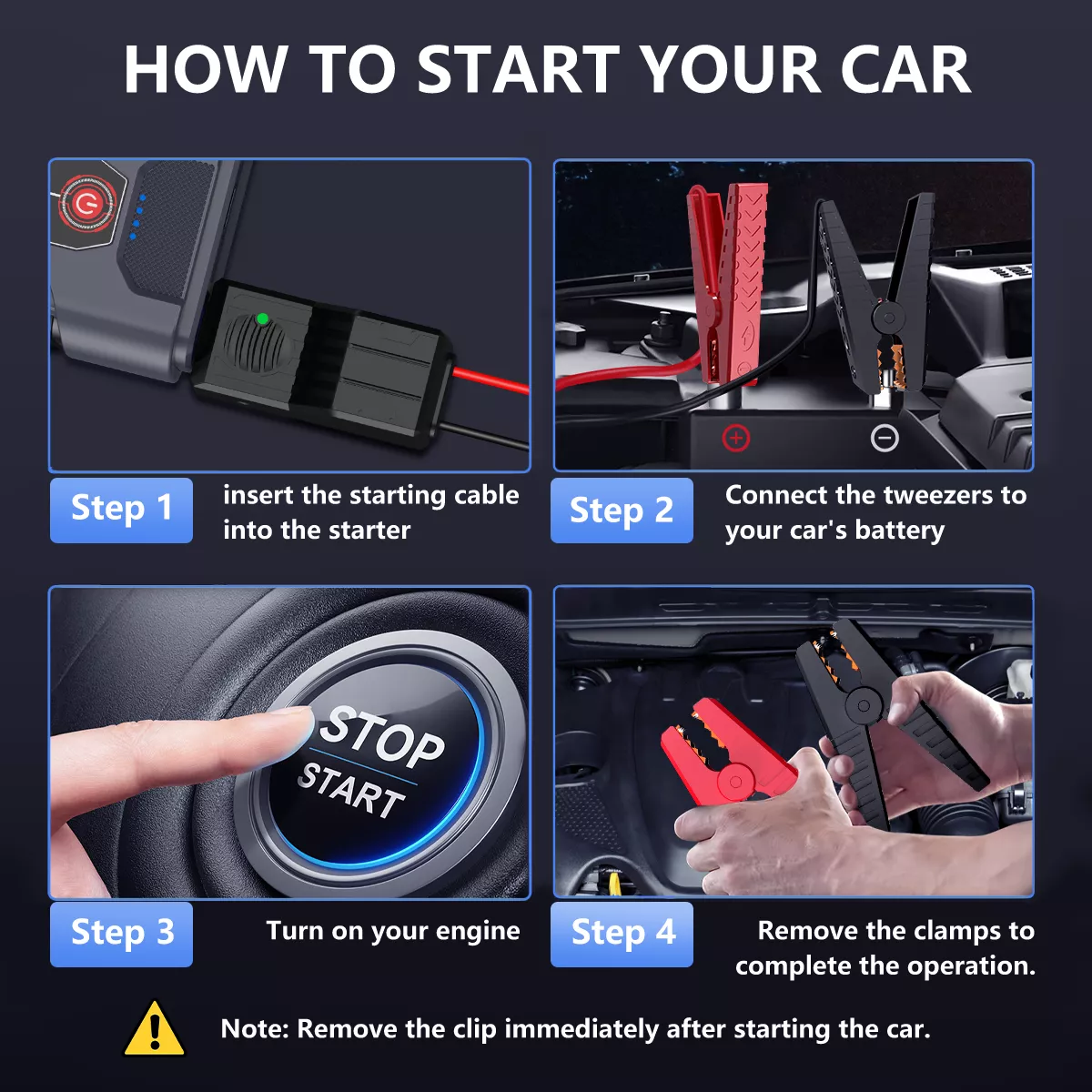 HOW TO START YOUR CAR

Step 1
insert the starting cable into the starter

Step 2
Connect the tweezers to your car's battery

STOP
START

Step 3
Turn on your engine

Step 4
Remove the clamps to complete the operation.

Note: Remove the clip immediately after starting the car.