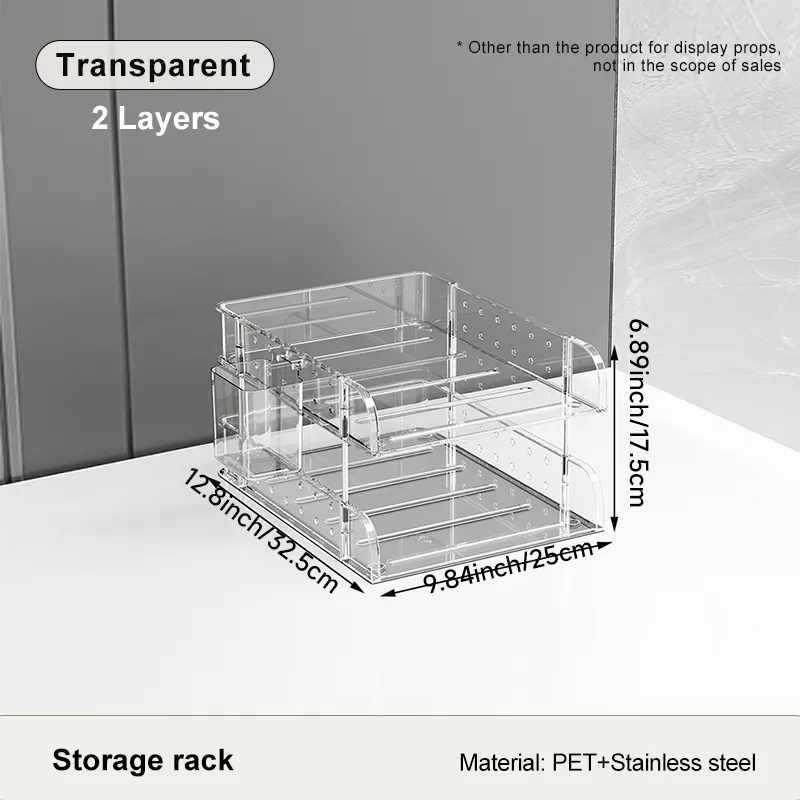 Transparent

2 Layers

* Other than the product for display props, not in the scope of sales

6.89inch/17.5cm

12.8inch/32.5cm

9.84inch/25cm

Storage rack

Material: PET+Stainless steel