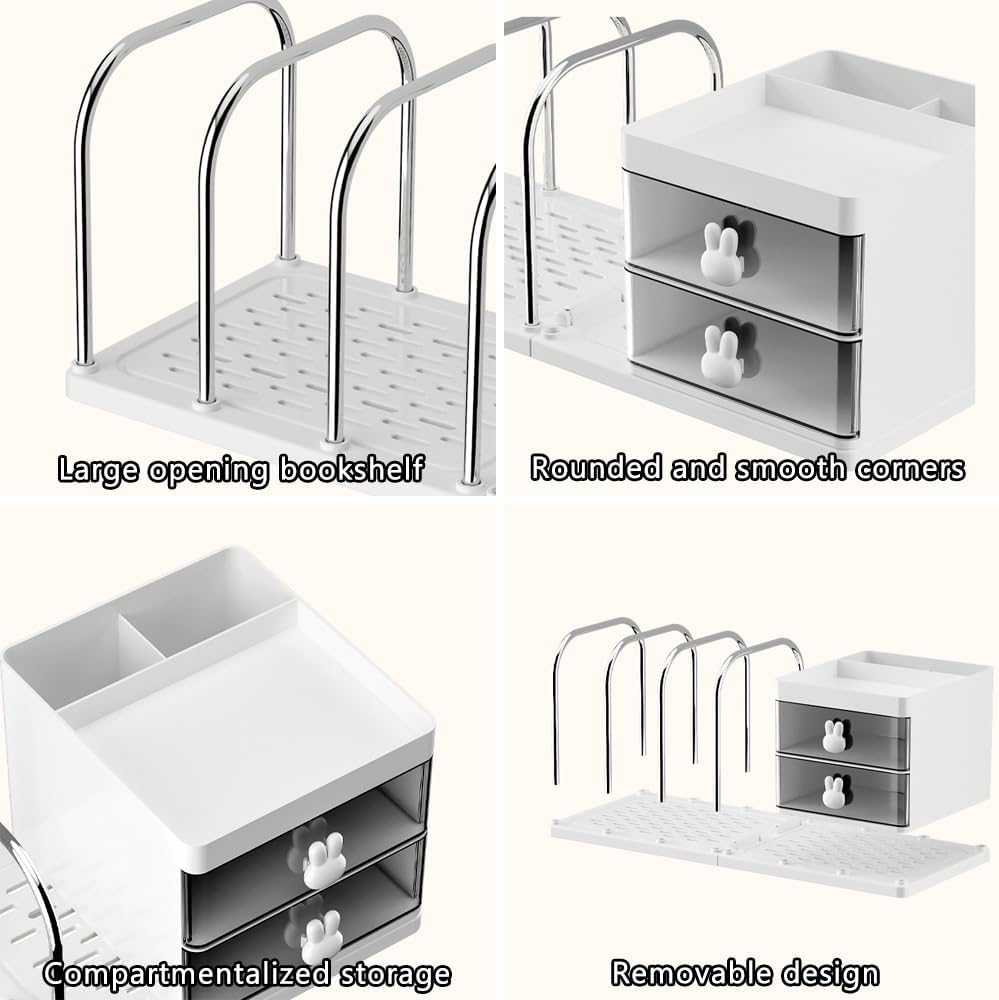 Large opening bookshelf

Rounded and smooth corners

Compartmentalized storage

Removable design