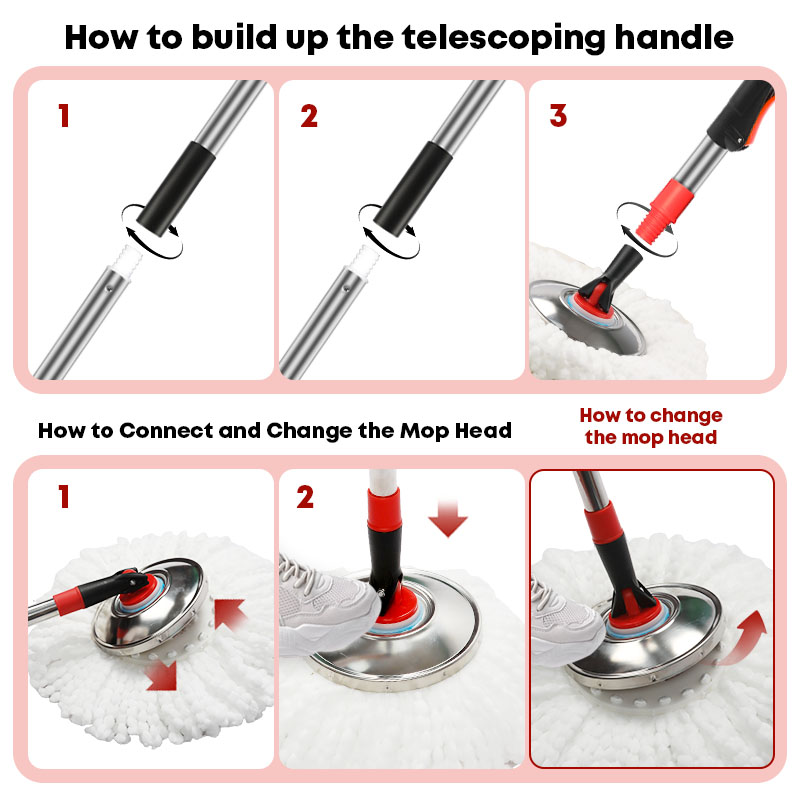 How to build up the telescoping handle

1

2

3

How to Connect and Change the Mop Head

How to change the mop head

1

2