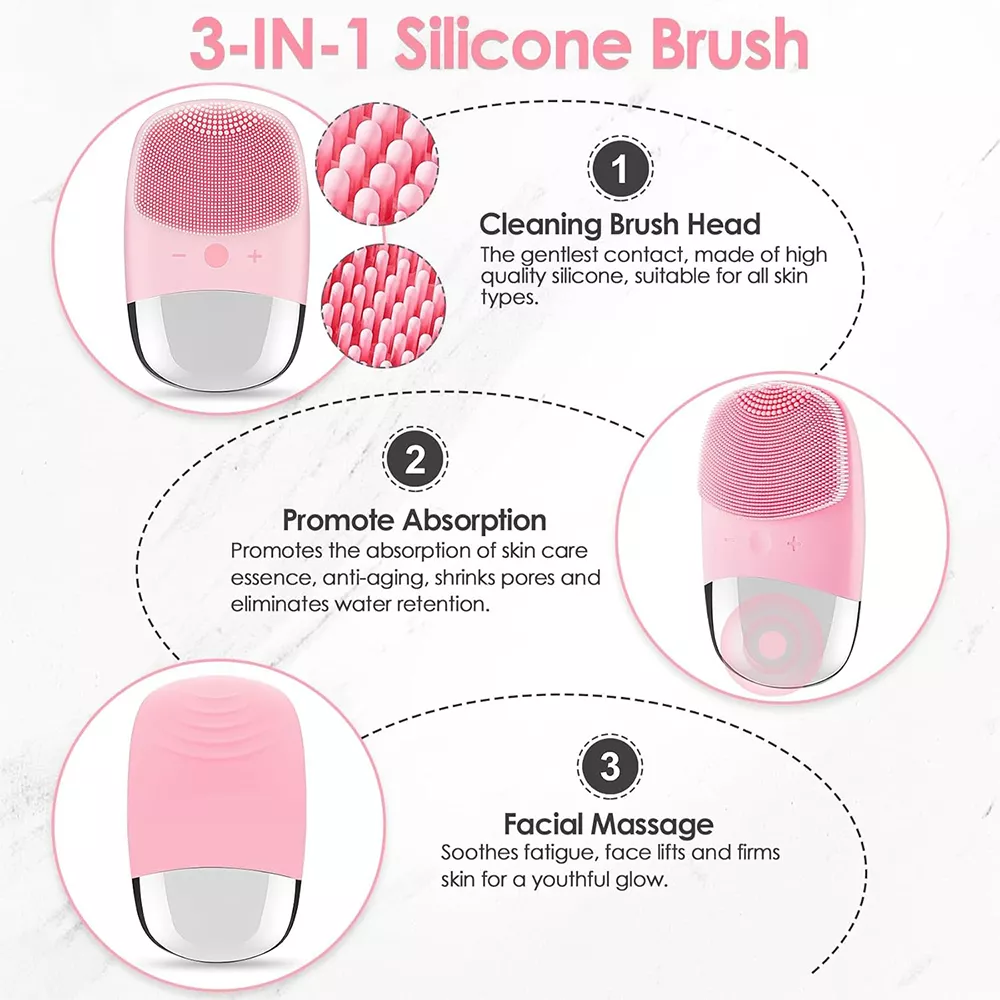 3-IN-1 Silicone Brush

−
+

1

Cleaning Brush Head

The gentlest contact, made of high quality silicone, suitable for all skin types.

2

Promote Absorption

Promotes the absorption of skin care essence, anti-aging, shrinks pores and eliminates water retention.

−
+

3

Facial Massage

Soothes fatigue, face lifts and firms skin for a youthful glow.