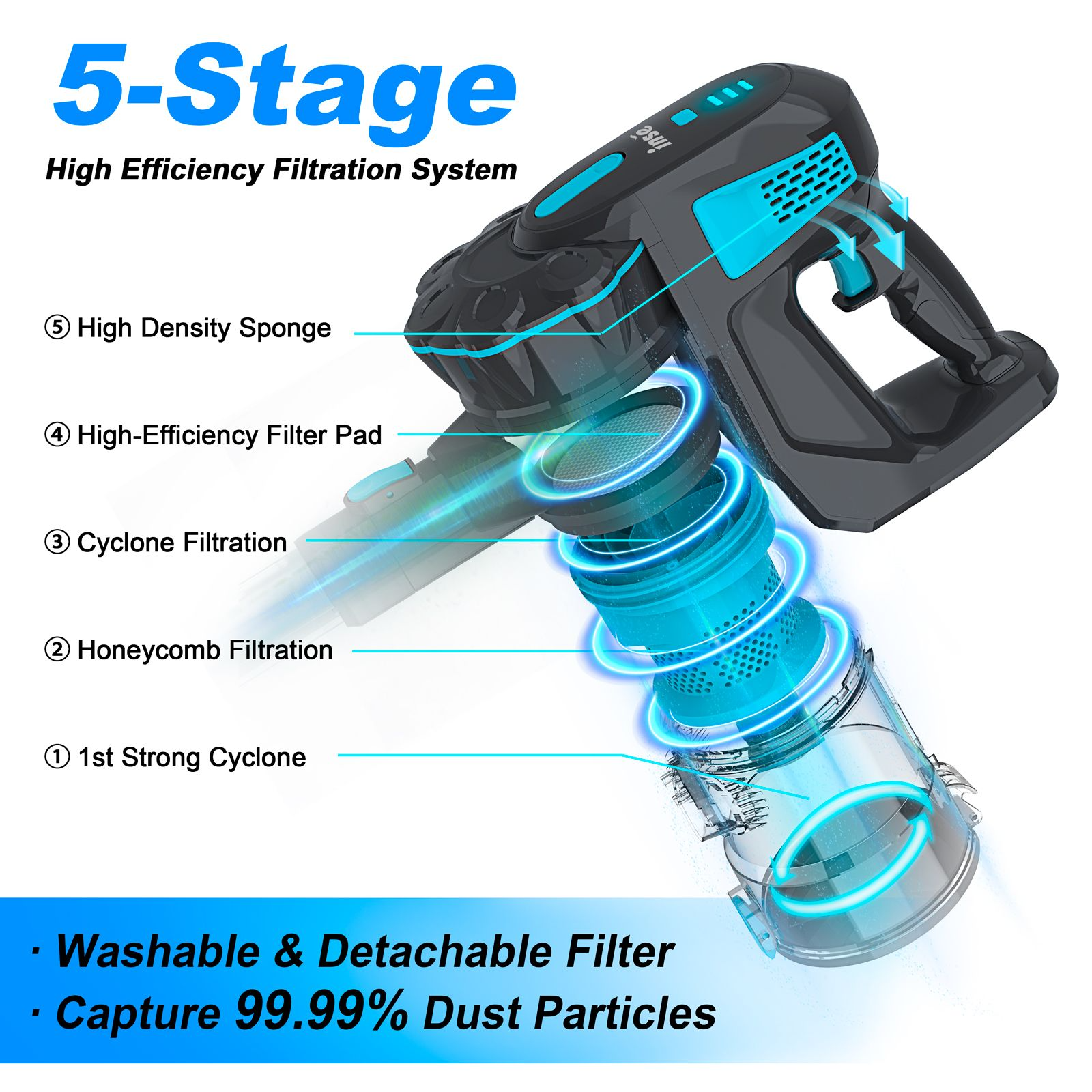 5-Stage

High Efficiency Filtration System

inse

⑤ High Density Sponge

④ High-Efficiency Filter Pad

③ Cyclone Filtration

② Honeycomb Filtration

① 1st Strong Cyclone

· Washable & Detachable Filter
· Capture 99.99% Dust Particles