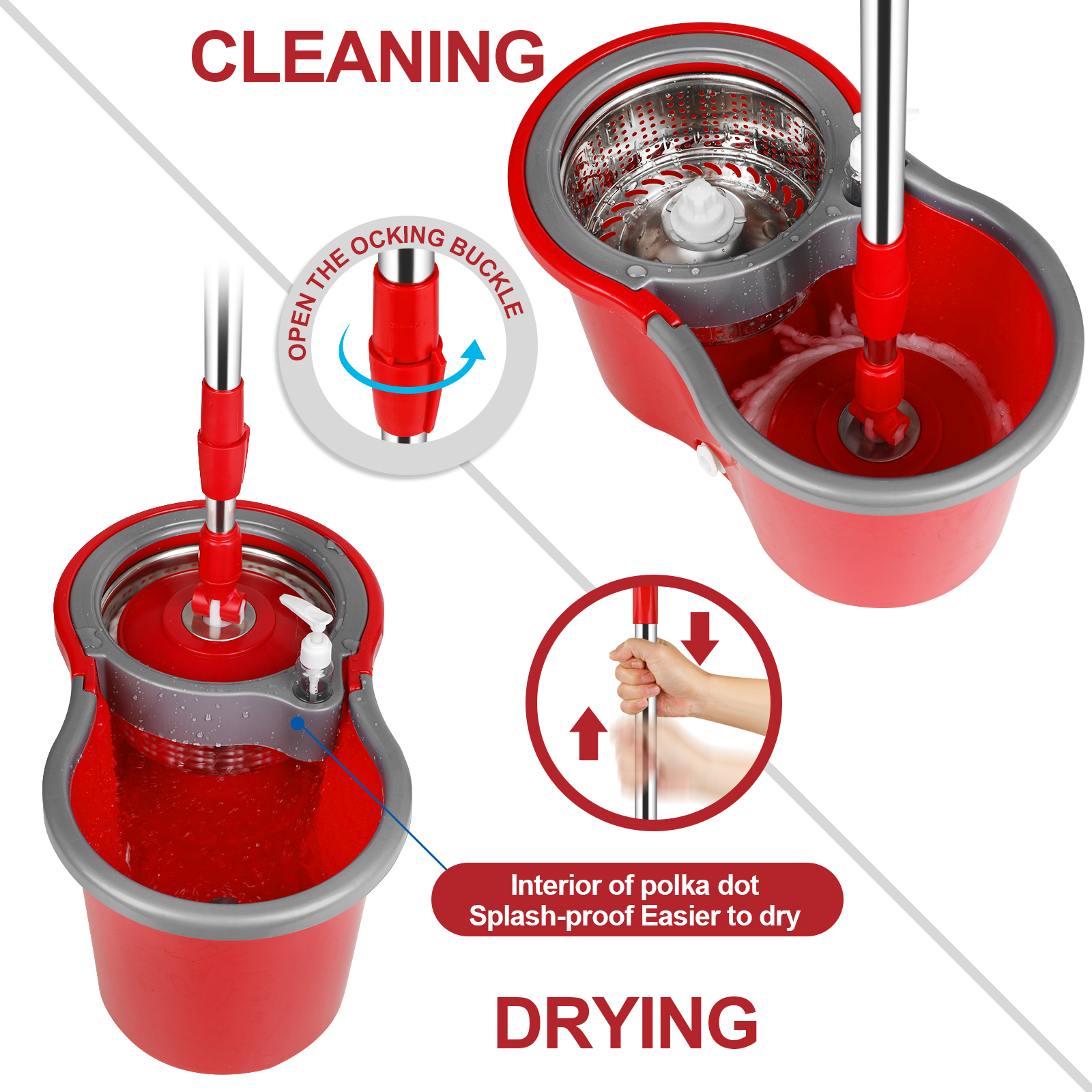 CLEANING

OPEN THE OCKING BUCKLE

Interior of polka dot
Splash-proof Easier to dry

DRYING