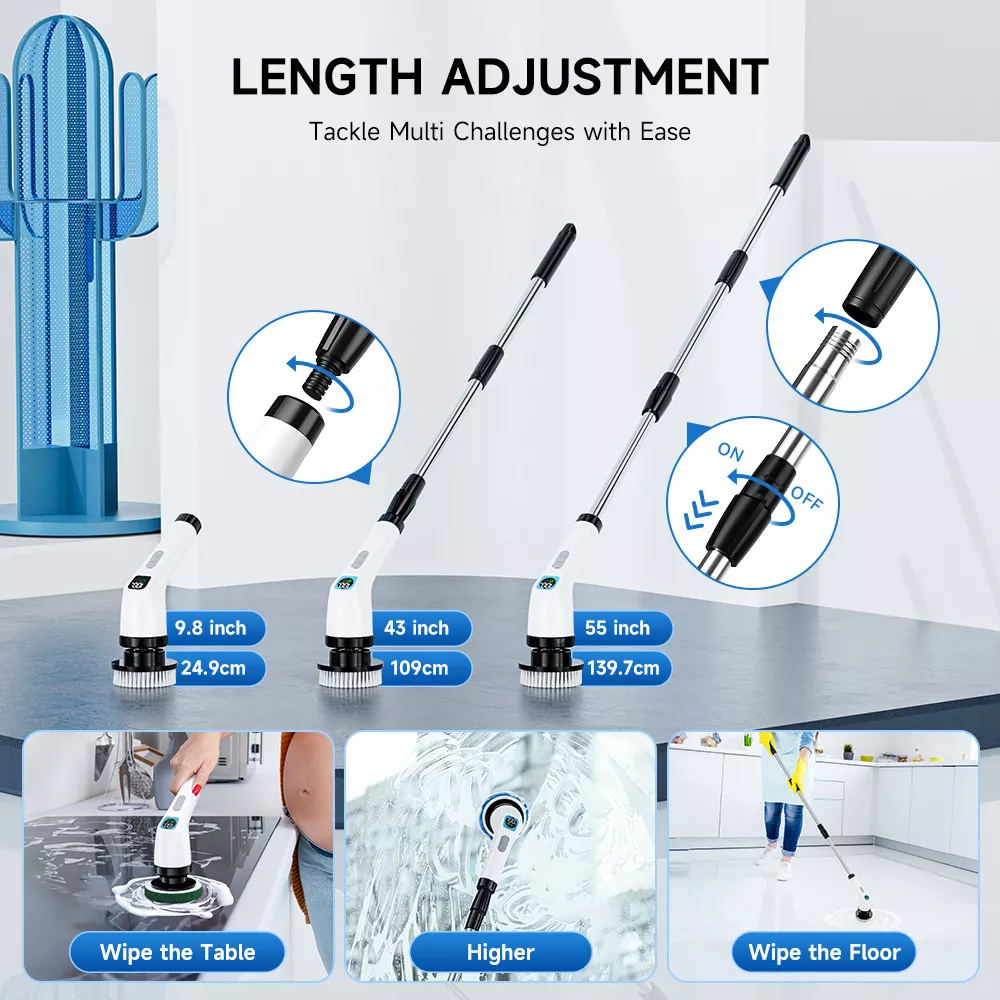 LENGTH ADJUSTMENT

Tackle Multi Challenges with Ease

ON
OFF

9.8 inch
24.9cm

43 inch
109cm

55 inch
139.7cm

Wipe the Table

Higher

Wipe the Floor