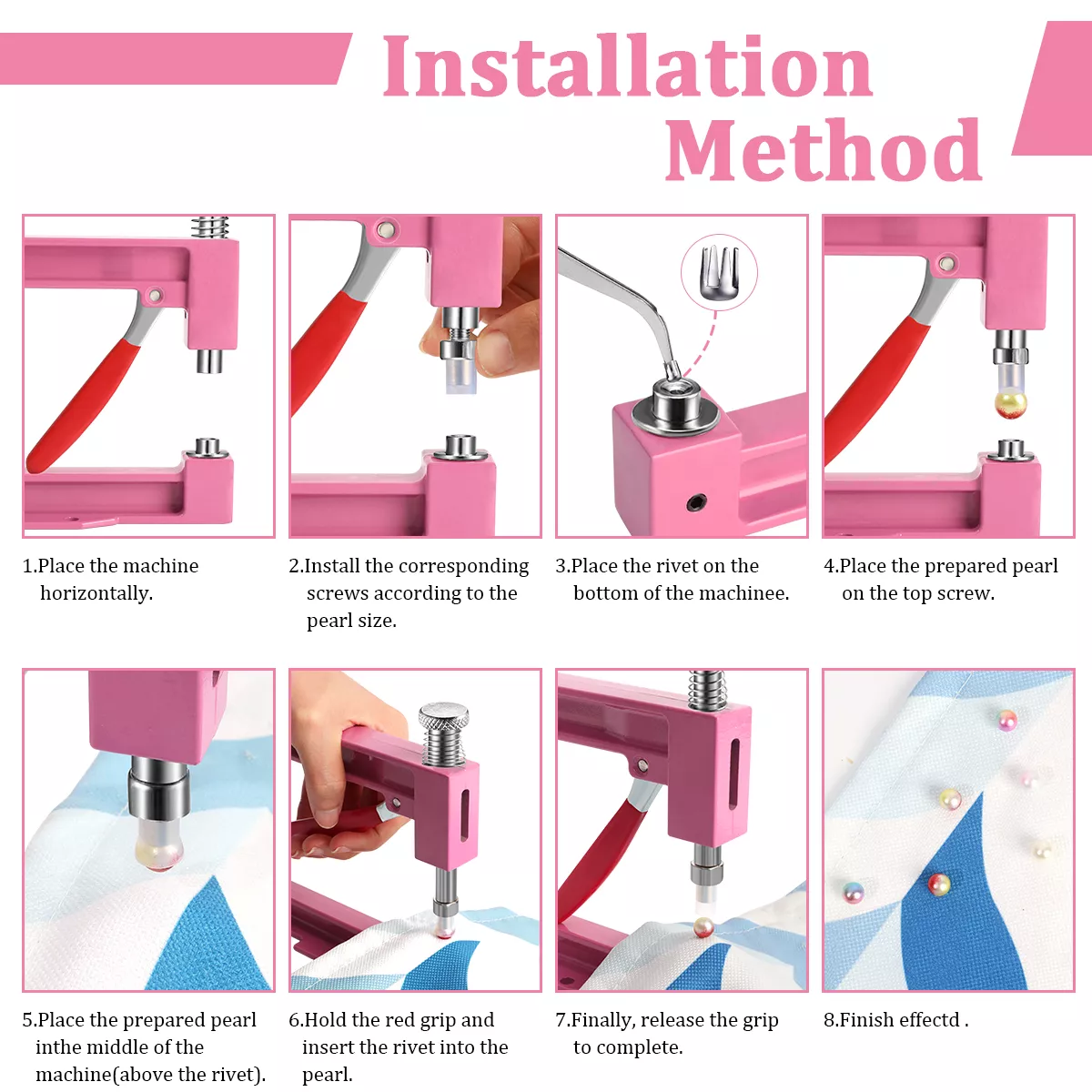 Installation Method

1.Place the machine horizontally.

2.Install the corresponding screws according to the pearl size.

3.Place the rivet on the bottom of the machinee.

4.Place the prepared pearl on the top screw.

5.Place the prepared pearl inthe middle of the machine(above the rivet).

6.Hold the red grip and insert the rivet into the pearl.

7.Finally, release the grip to complete.

8.Finish effectd .