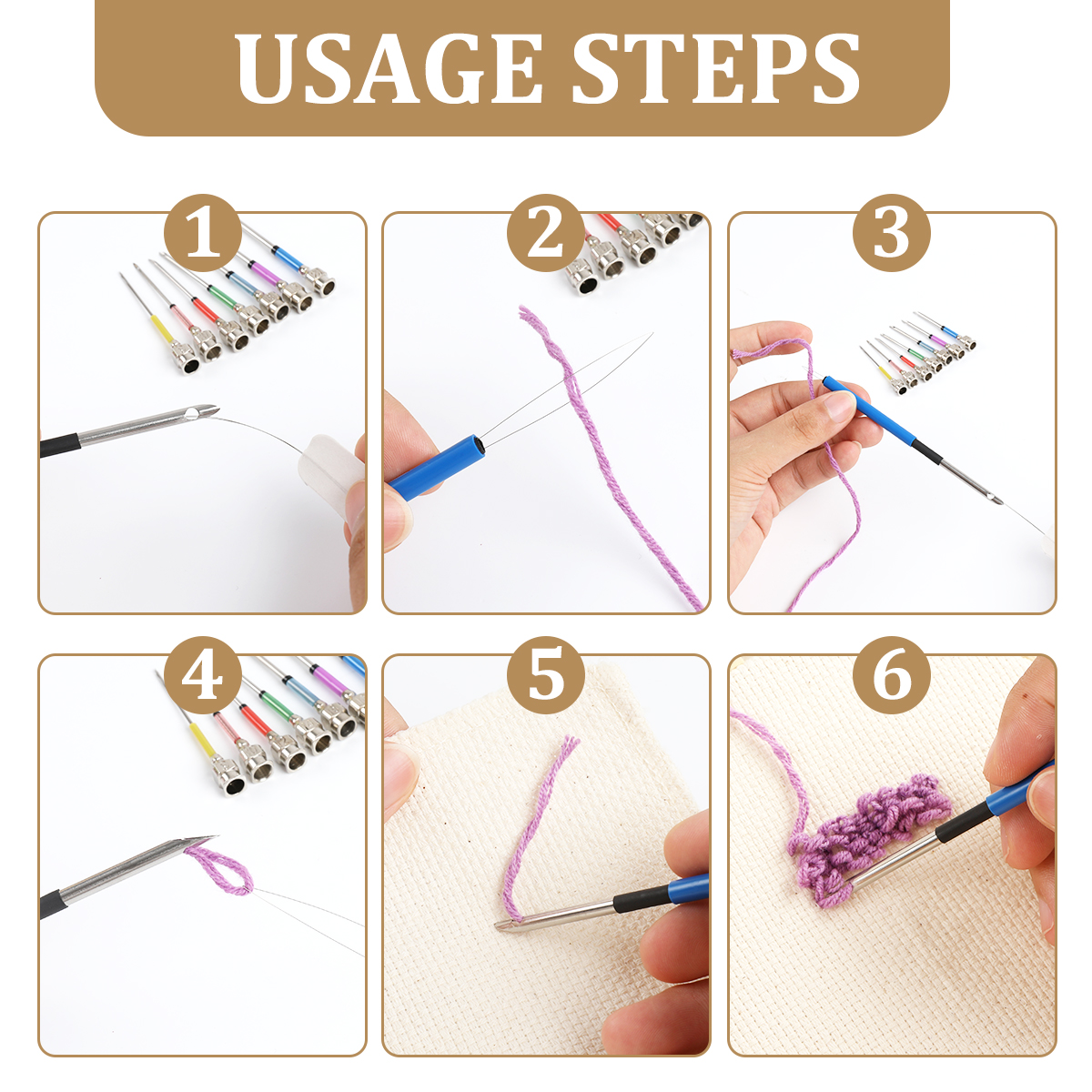 USAGE STEPS

1

2

3

4

5

6