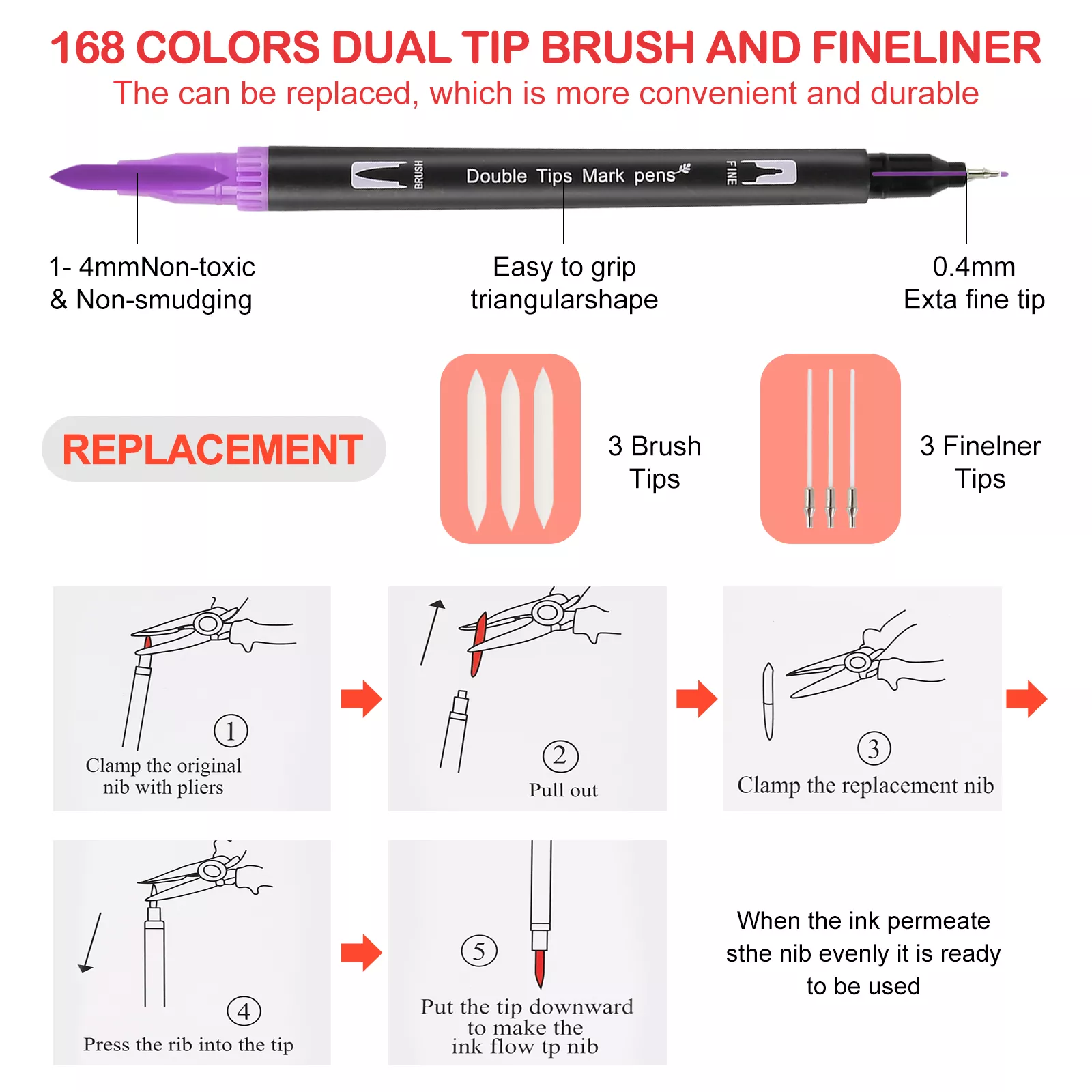 168 COLORS DUAL TIP BRUSH AND FINELINER

The can be replaced, which is more convenient and durable

BRUSH

Double Tips Mark pens

FINE

1- 4mmNon-toxic & Non-smudging

Easy to grip triangularshape

0.4mm Exta fine tip

REPLACEMENT

3 Brush Tips

3 Finelner Tips

1 Clamp the original nib with pliers

2 Pull out

3 Clamp the replacement nib

4 Press the rib into the tip

5 Put the tip downward to make the ink flow tp nib

When the ink permeate sthe nib evenly it is ready to be used