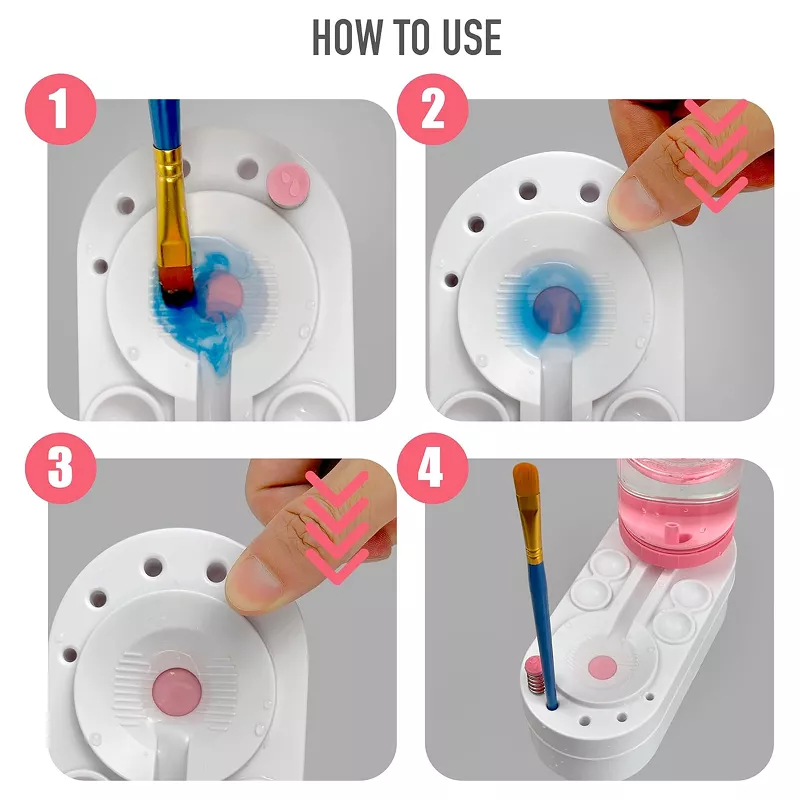 HOW TO USE

1

2

3

4