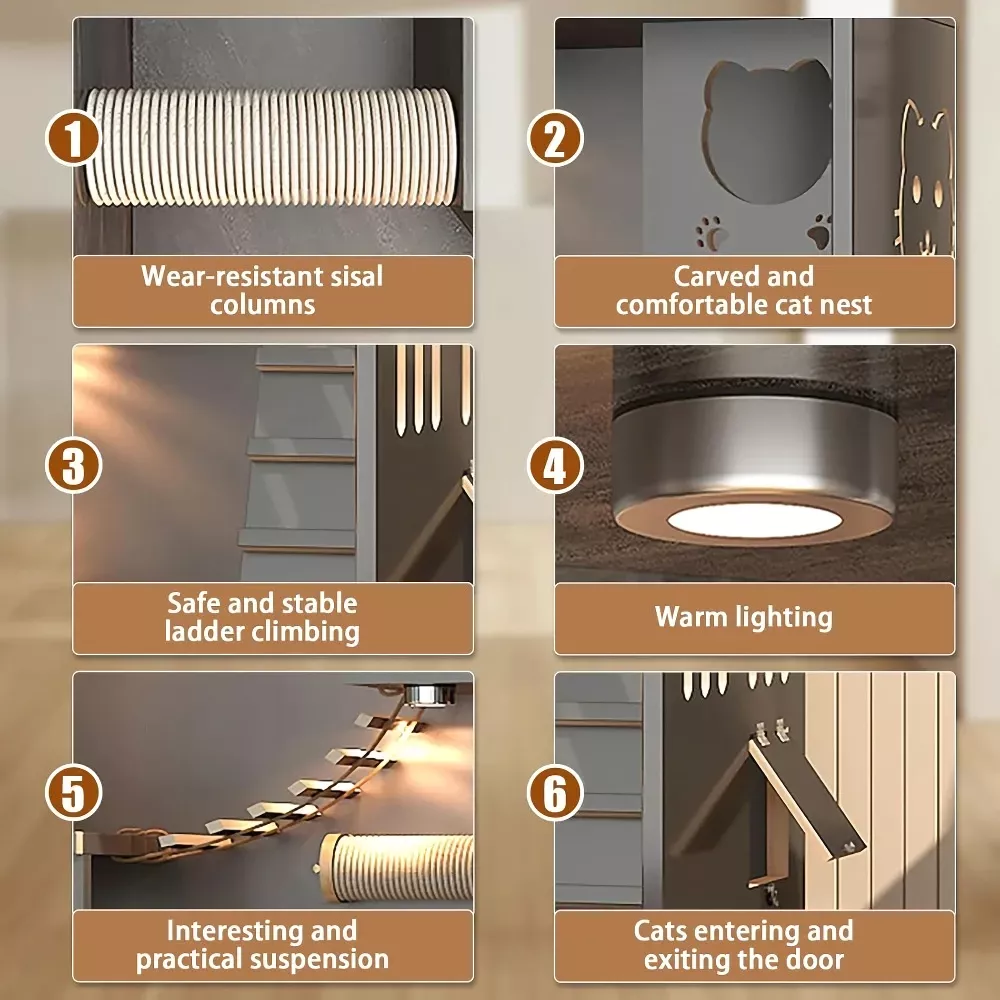 1

Wear-resistant sisal columns

2

Carved and comfortable cat nest

3

Safe and stable ladder climbing

4

Warm lighting

5

Interesting and practical suspension

6

Cats entering and exiting the door