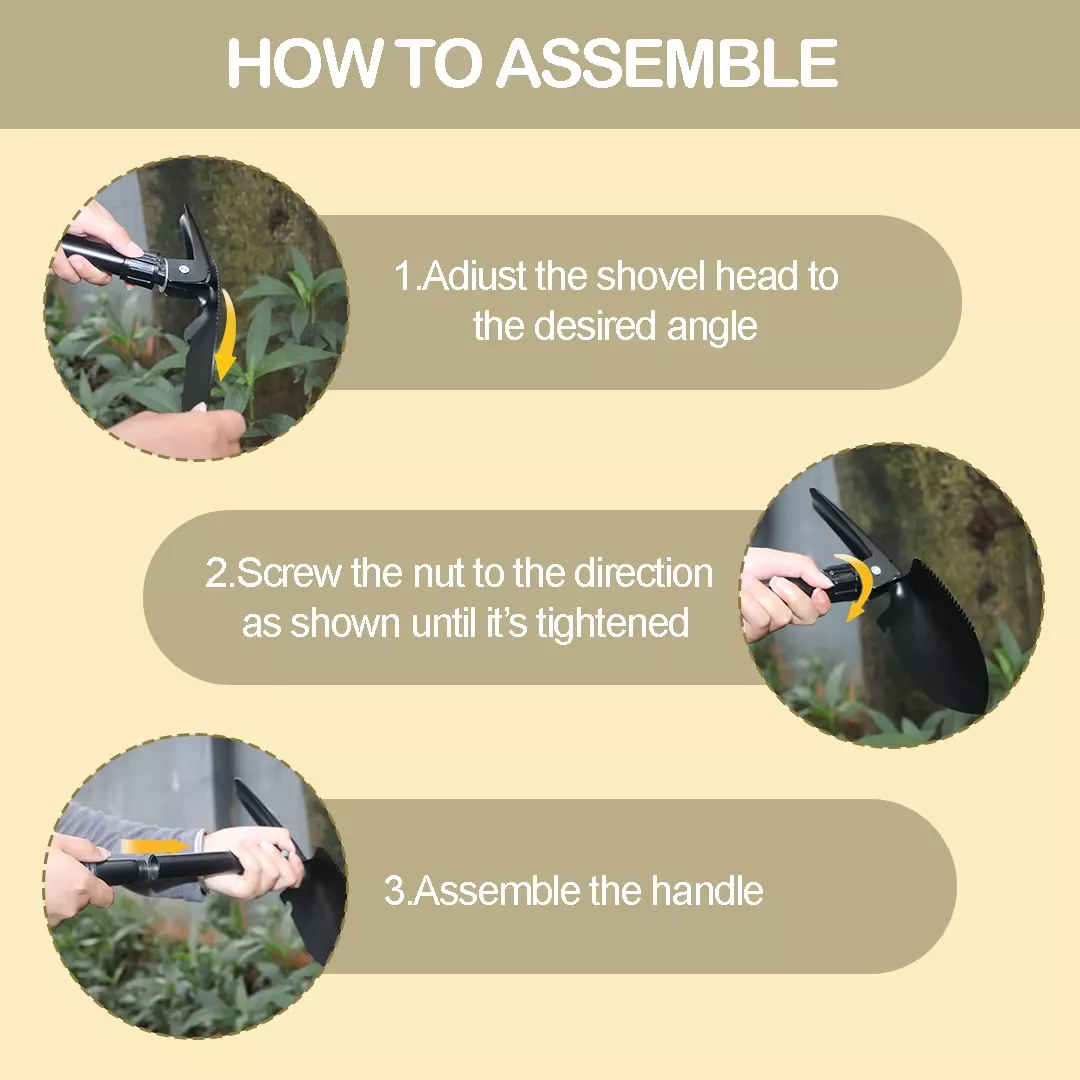 HOW TO ASSEMBLE

1.Adiust the shovel head to the desired angle

2.Screw the nut to the direction as shown until it's tightened

3.Assemble the handle