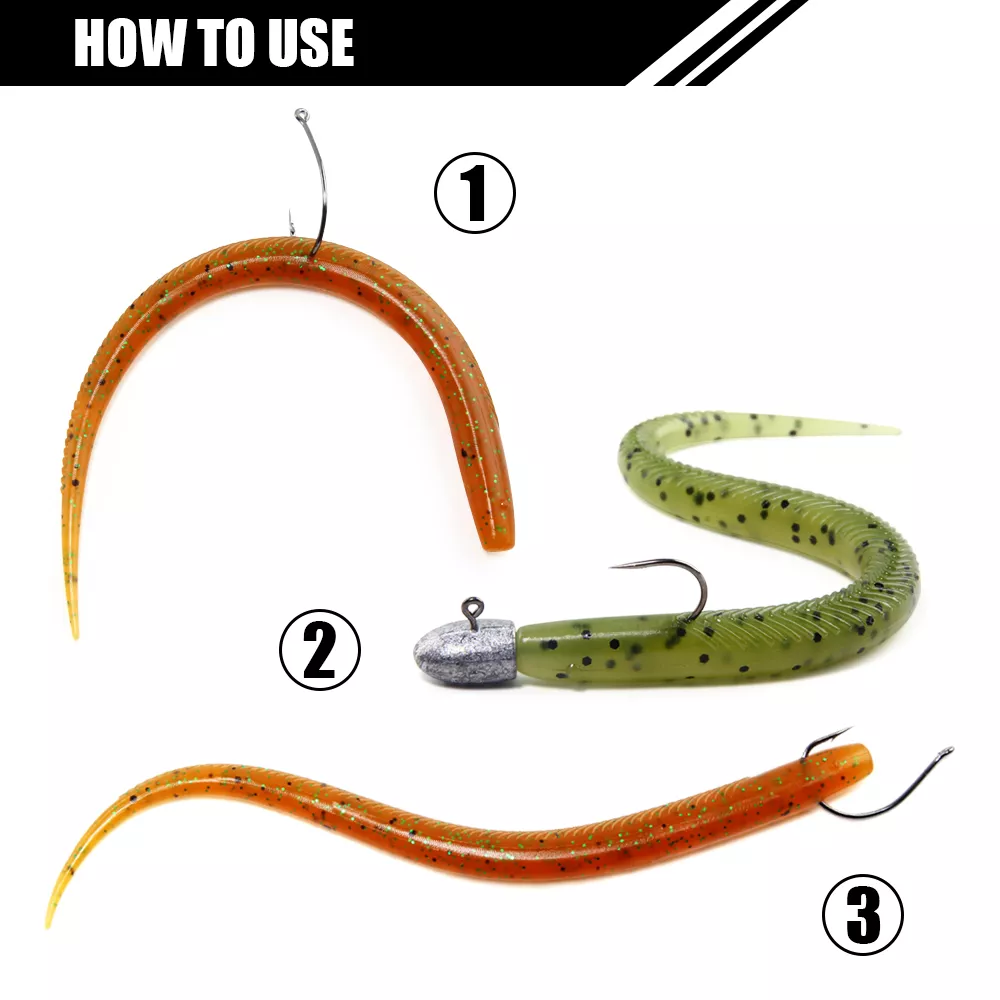 HOW TO USE

①

②

③