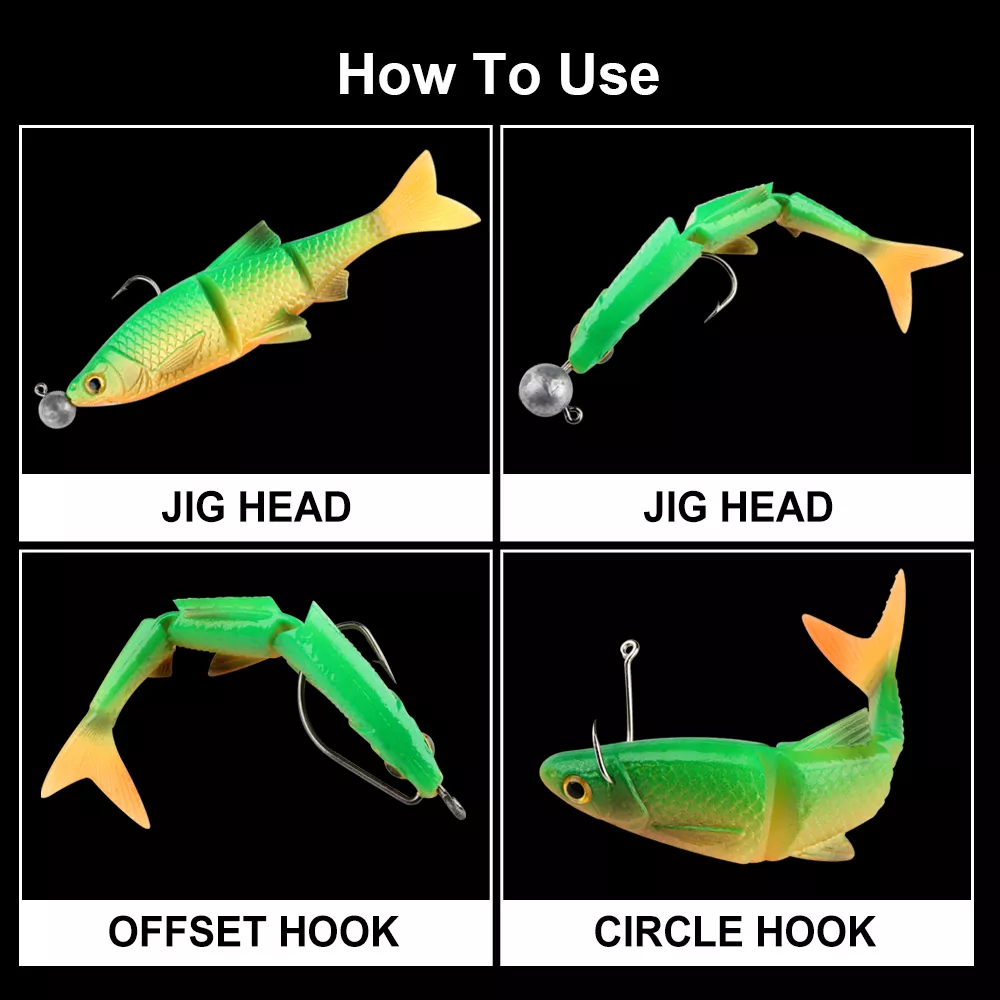 How To Use

JIG HEAD

JIG HEAD

OFFSET HOOK

CIRCLE HOOK