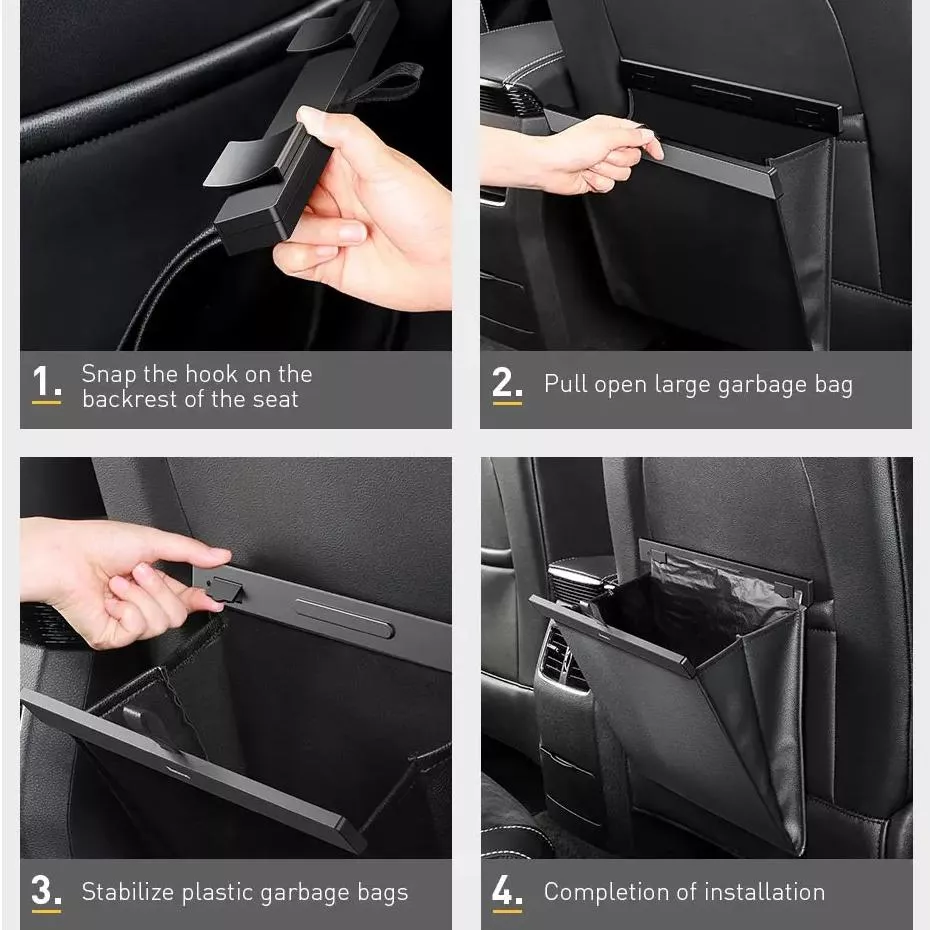 1. Snap the hook on the backrest of the seat

2. Pull open large garbage bag

3. Stabilize plastic garbage bags

4. Completion of installation