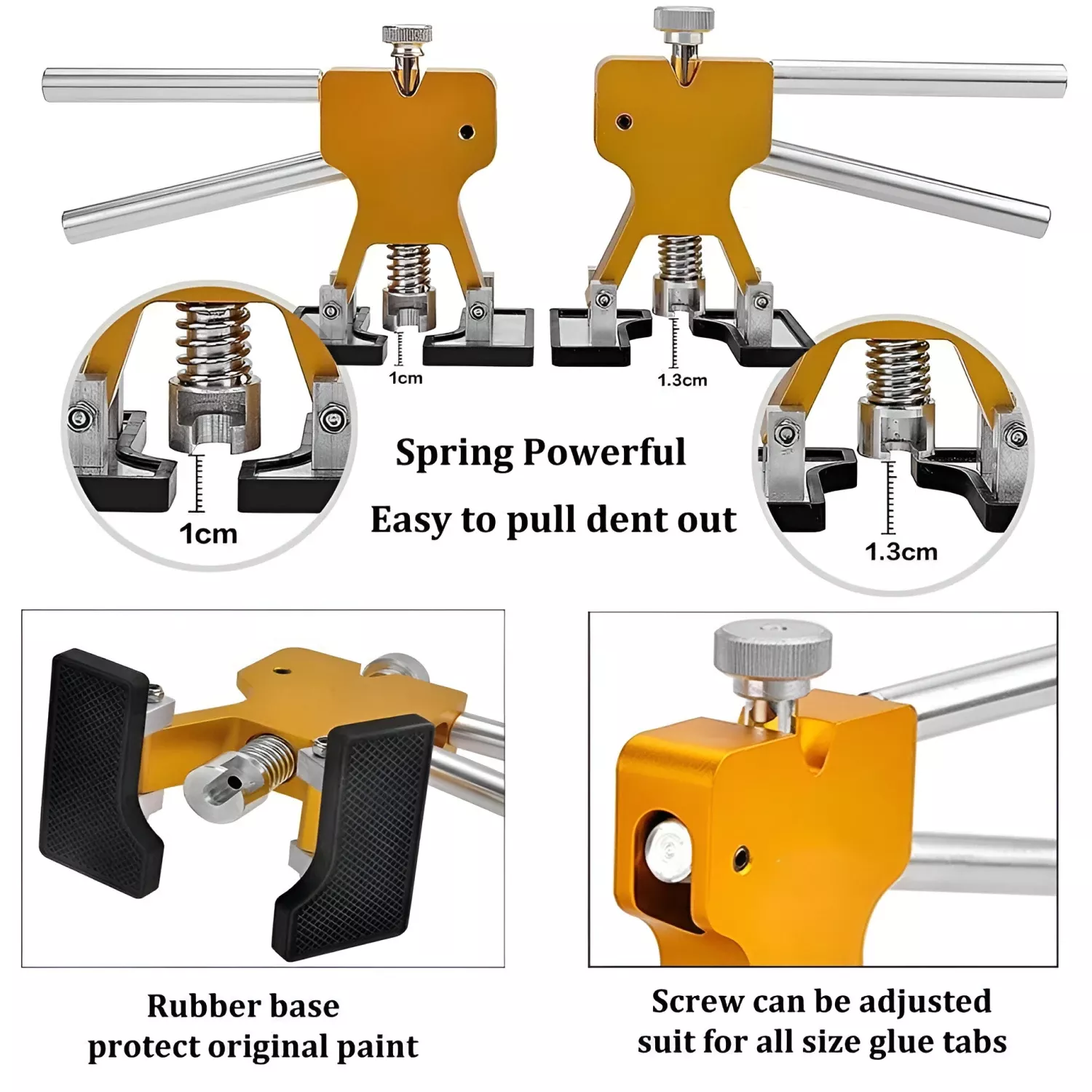 1cm

1.3cm

1cm

Spring Powerful

Easy to pull dent out

1.3cm

Rubber base
protect original paint

Screw can be adjusted
suit for all size glue tabs