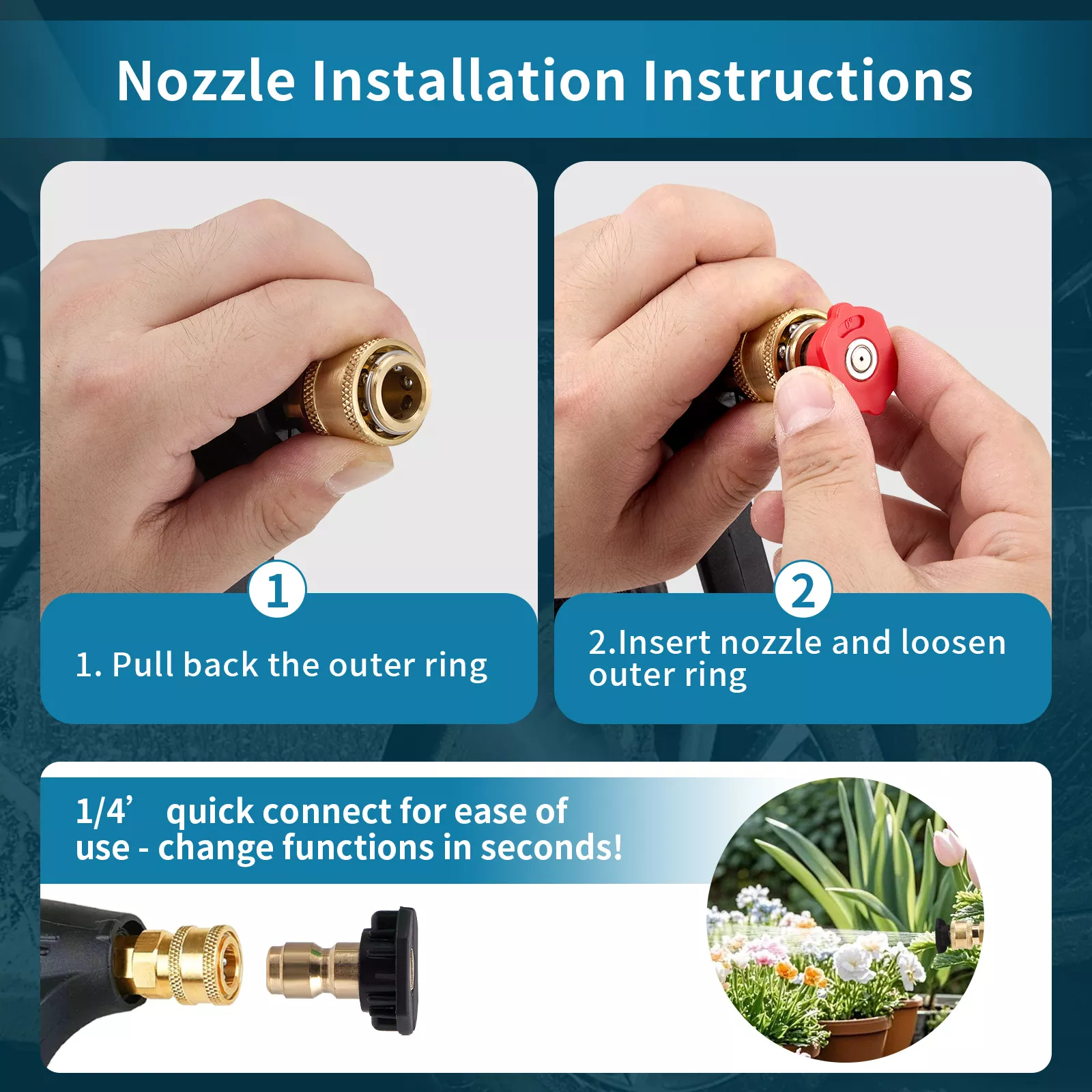 Nozzle Installation Instructions

1

1. Pull back the outer ring

2

2.Insert nozzle and loosen outer ring

1/4’ quick connect for ease of use - change functions in seconds!