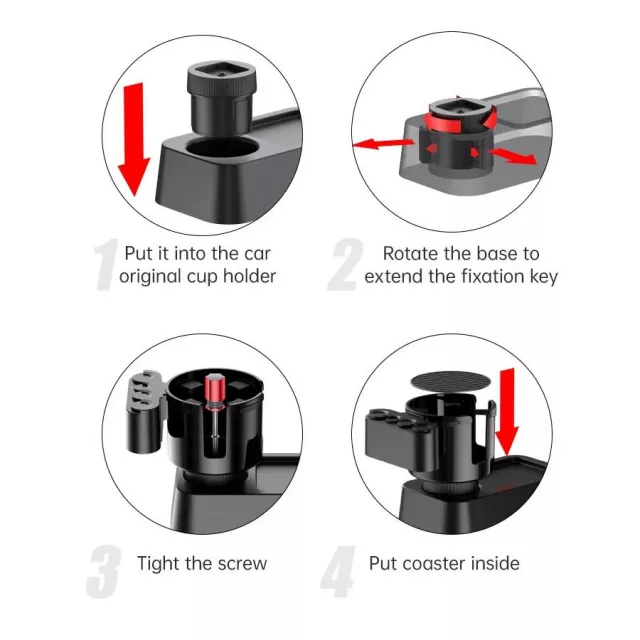 1 Put it into the car original cup holder

2 Rotate the base to extend the fixation key

3 Tight the screw

4 Put coaster inside