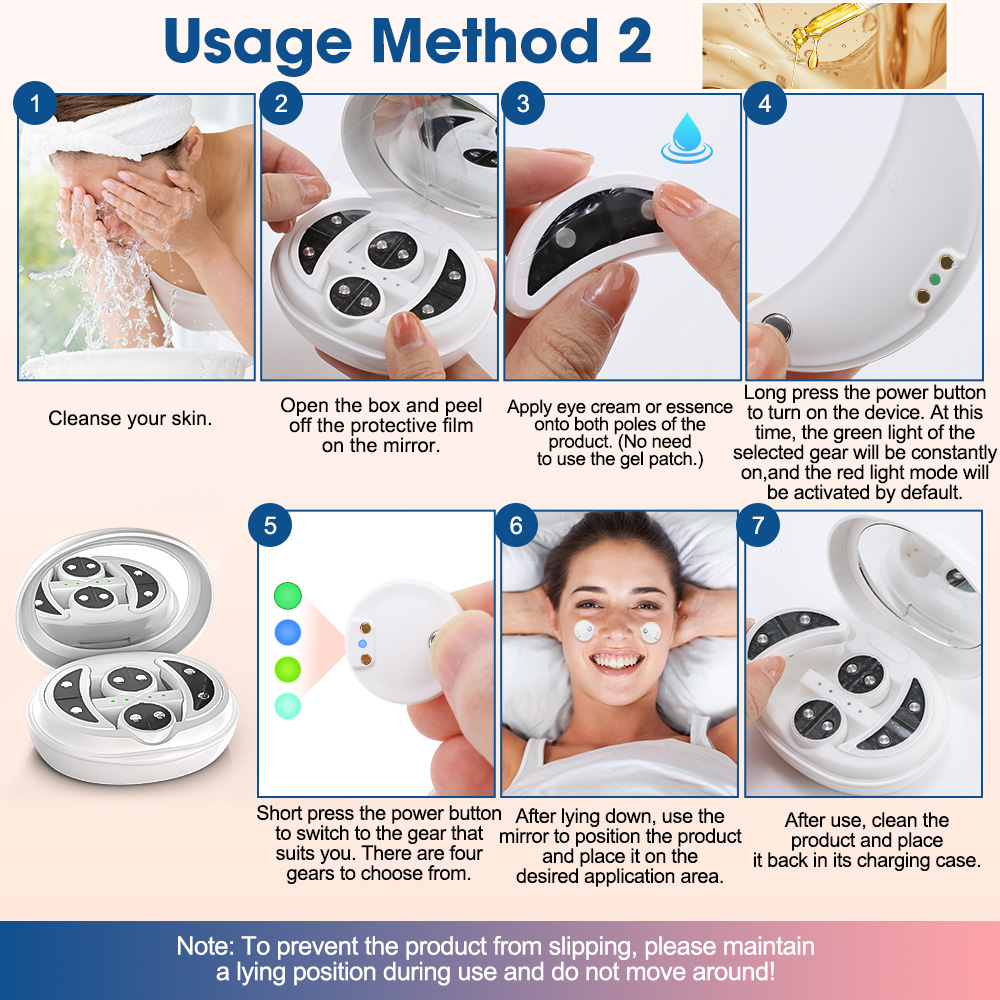 Usage Method 2

1
Cleanse your skin.

2
Open the box and peel off the protective film on the mirror.

3
Apply eye cream or essence onto both poles of the product. (No need to use the gel patch.)

4
Long press the power button to turn on the device. At this time, the green light of the selected gear will be constantly on,and the red light mode will be activated by default.

5
Short press the power button to switch to the gear that suits you. There are four gears to choose from.

6
After lying down, use the mirror to position the product and place it on the desired application area.

7
After use, clean the product and place it back in its charging case.

Note: To prevent the product from slipping, please maintain a lying position during use and do not move around!