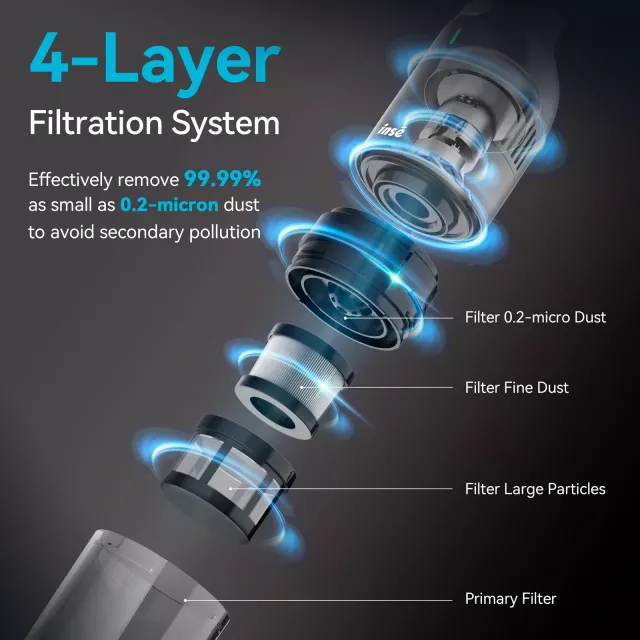 4-Layer
Filtration System

Effectively remove 99.99% as small as 0.2-micron dust to avoid secondary pollution

insē

Filter 0.2-micro Dust

Filter Fine Dust

Filter Large Particles

Primary Filter