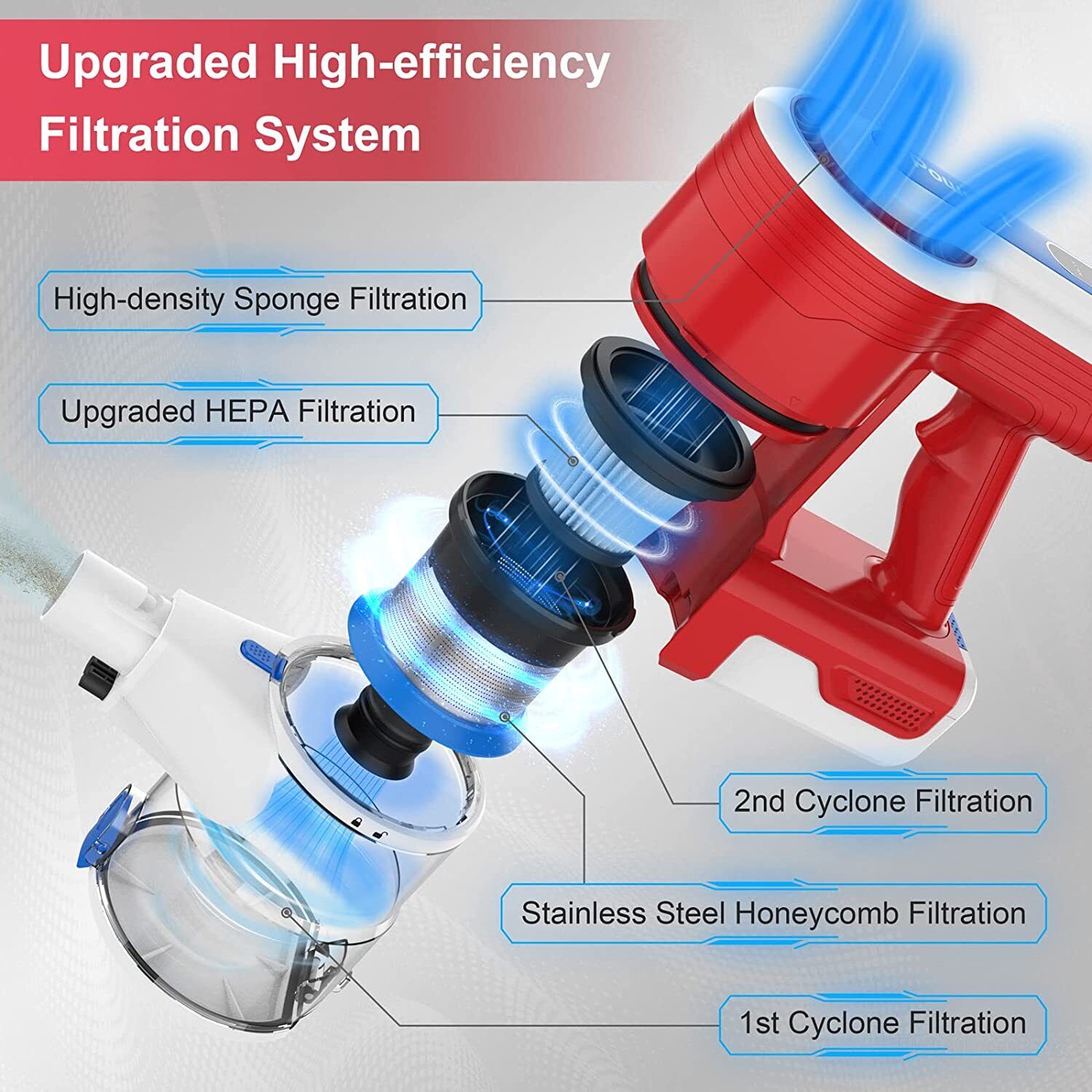 Upgraded High-efficiency Filtration System

High-density Sponge Filtration

Upgraded HEPA Filtration

2nd Cyclone Filtration

Stainless Steel Honeycomb Filtration

1st Cyclone Filtration