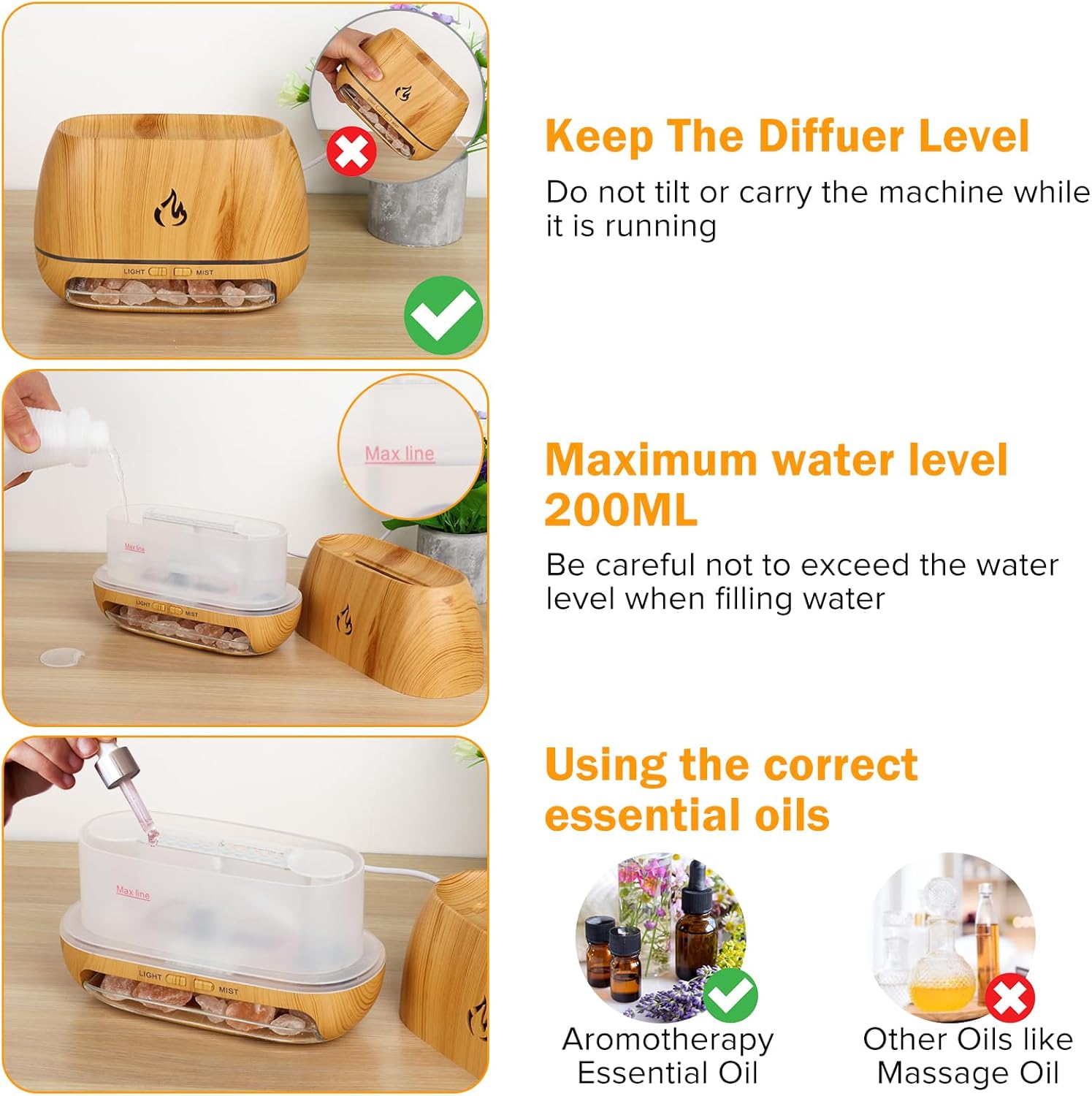 LIGHT MIST

Keep The Diffuer Level

Do not tilt or carry the machine while it is running

Max line

Max line

LIGHT MIST

Maximum water level 200ML

Be careful not to exceed the water level when filling water

Max line

LIGHT MIST

Using the correct essential oils

Aromotherapy Essential Oil

Other Oils like Massage Oil