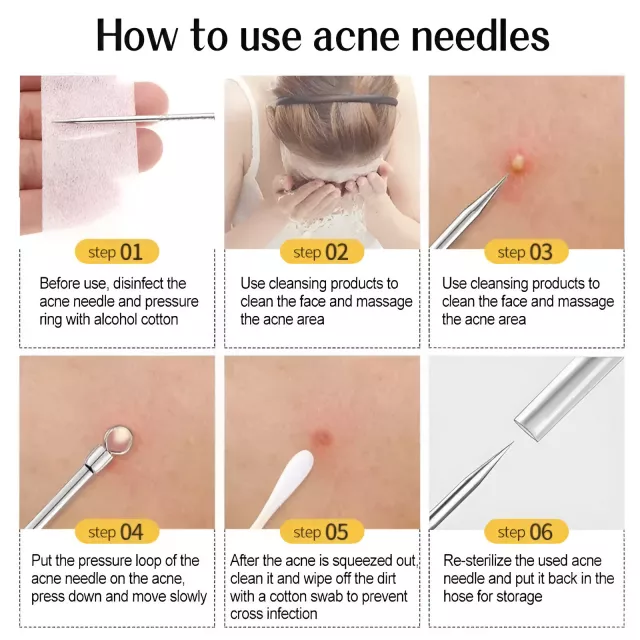 How to use acne needles

step 01

Before use, disinfect the acne needle and pressure ring with alcohol cotton

step 02

Use cleansing products to clean the face and massage the acne area

step 03

Use cleansing products to clean the face and massage the acne area

step 04

Put the pressure loop of the acne needle on the acne, press down and move slowly

step 05

After the acne is squeezed out, clean it and wipe off the dirt with a cotton swab to prevent cross infection

step 06

Re-sterilize the used acne needle and put it back in the hose for storage