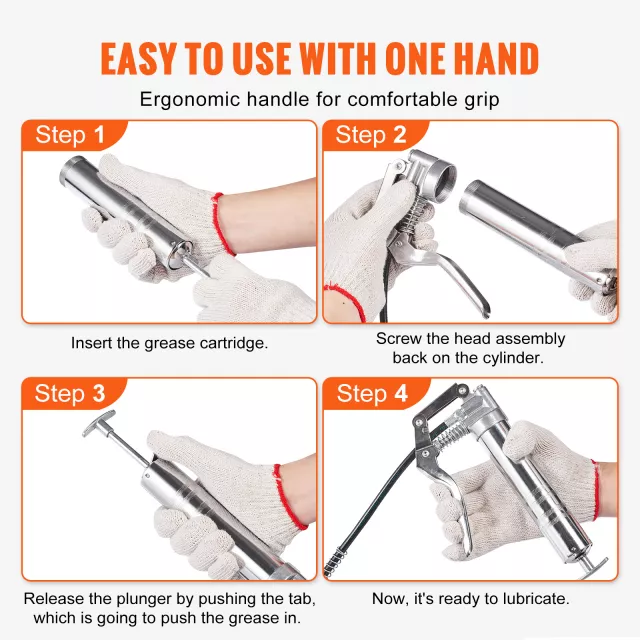 EASY TO USE WITH ONE HAND

Ergonomic handle for comfortable grip

Step 1

Insert the grease cartridge.

Step 2

Screw the head assembly back on the cylinder.

Step 3

Release the plunger by pushing the tab, which is going to push the grease in.

Step 4

Now, it's ready to lubricate.