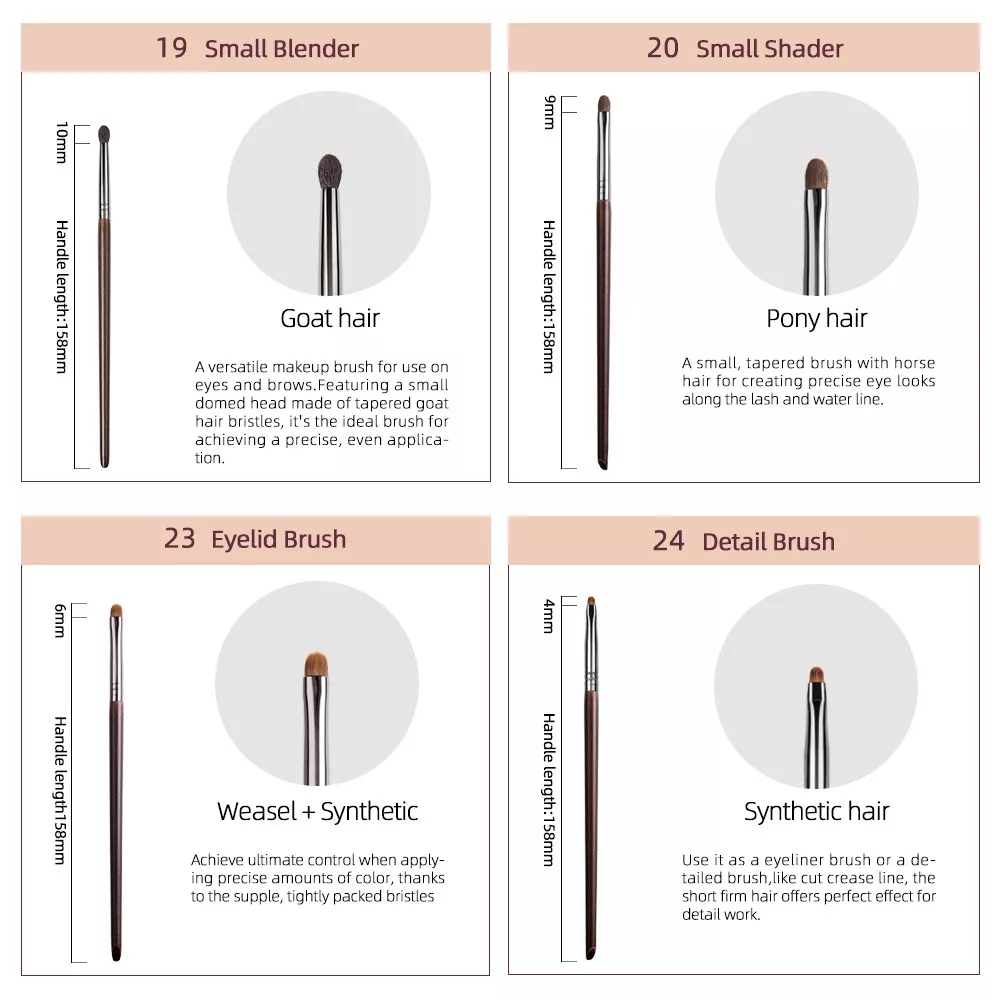 19 Small Blender

10mm

Handle length:158mm

Goat hair

A versatile makeup brush for use on eyes and brows.Featuring a small domed head made of tapered goat hair bristles, it's the ideal brush for achieving a precise, even application.

20 Small Shader

9mm

Handle length:158mm

Pony hair

A small, tapered brush with horse hair for creating precise eye looks along the lash and water line.

23 Eyelid Brush

6mm

Handle length158mm

Weasel + Synthetic

Achieve ultimate control when applying precise amounts of color, thanks to the supple, tightly packed bristles

24 Detail Brush

4mm

Handle length:158mm

Synthetic hair

Use it as a eyeliner brush or a detailed brush,like cut crease line, the short firm hair offers perfect effect for detail work.