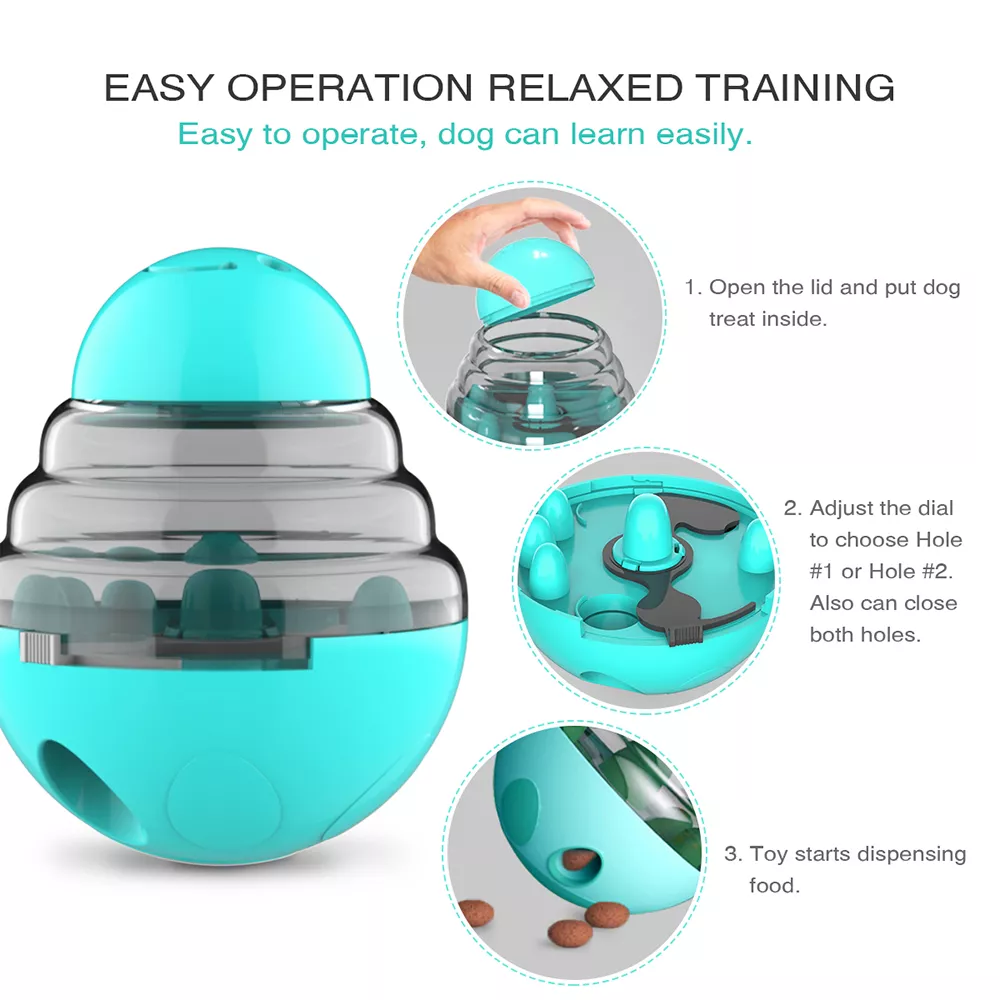 EASY OPERATION RELAXED TRAINING
Easy to operate, dog can learn easily.

1. Open the lid and put dog treat inside.

2. Adjust the dial to choose Hole #1 or Hole #2. Also can close both holes.

3. Toy starts dispensing food.