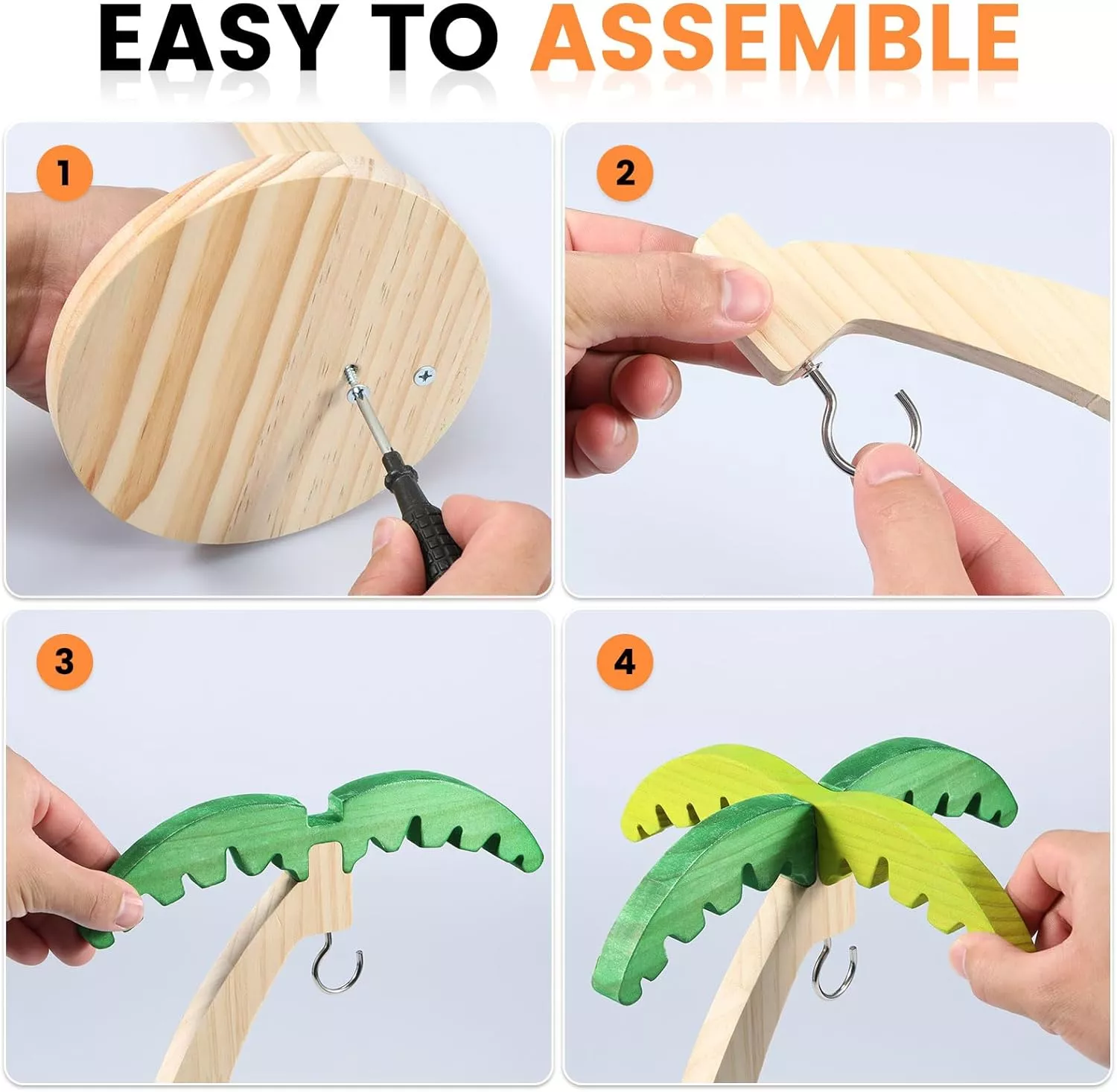 EASY TO ASSEMBLE

1

2

3

4