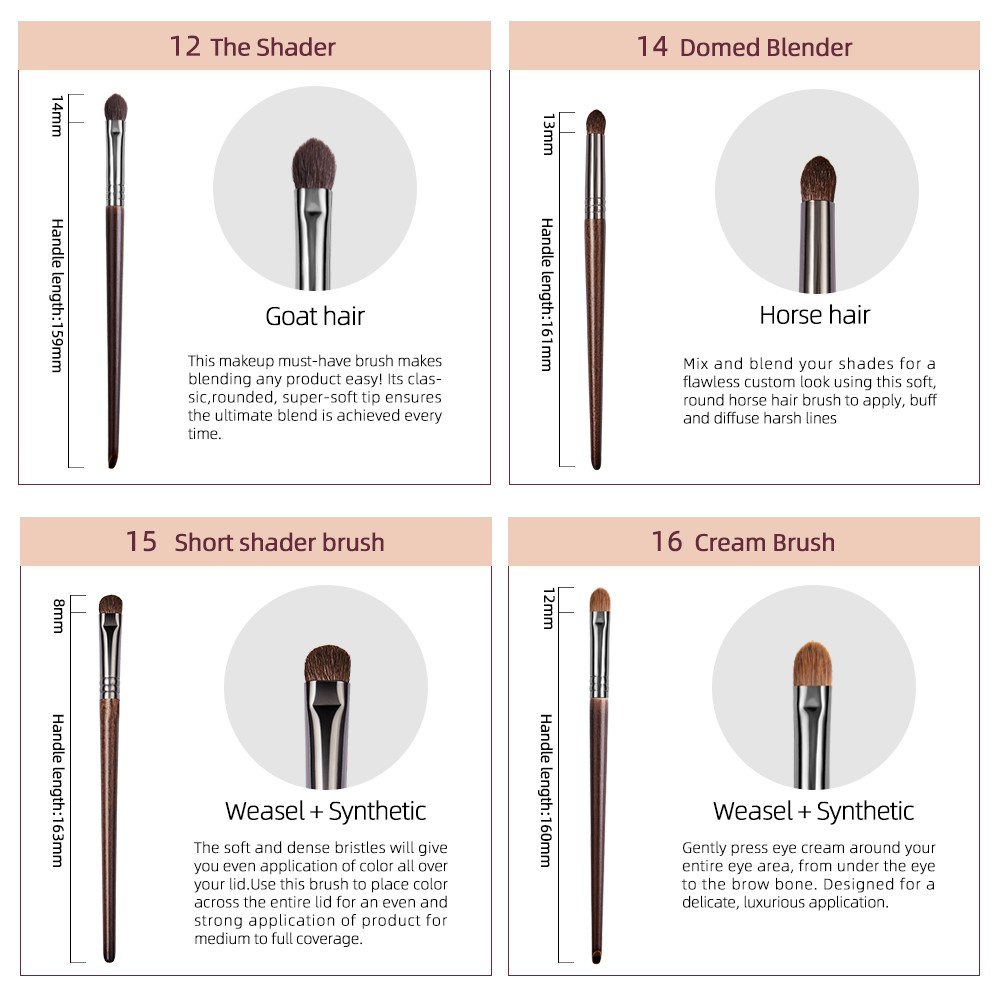 12 The Shader

14mm

Handle length:159mm

Goat hair

This makeup must-have brush makes blending any product easy! Its classic,rounded, super-soft tip ensures the ultimate blend is achieved every time.

14 Domed Blender

13mm

Handle length:161mm

Horse hair

Mix and blend your shades for a flawless custom look using this soft, round horse hair brush to apply, buff and diffuse harsh lines

15 Short shader brush

8mm

Handle length:163mm

Weasel + Synthetic

The soft and dense bristles will give you even application of color all over your lid.Use this brush to place color across the entire lid for an even and strong application of product for medium to full coverage.

16 Cream Brush

12mm

Handle length:160mm

Weasel + Synthetic

Gently press eye cream around your entire eye area, from under the eye to the brow bone. Designed for a delicate, luxurious application.