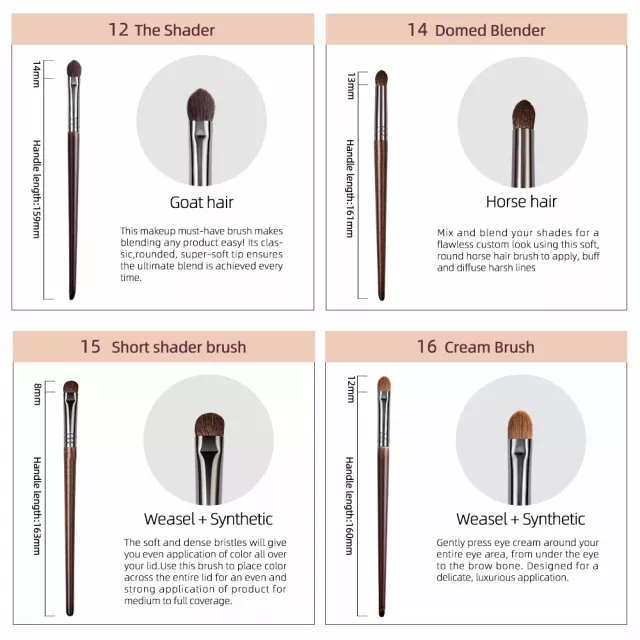 12 The Shader

14mm

Handle length:159mm

Goat hair

This makeup must-have brush makes blending any product easy! Its classic,rounded, super-soft tip ensures the ultimate blend is achieved every time.

14 Domed Blender

13mm

Handle length:161mm

Horse hair

Mix and blend your shades for a flawless custom look using this soft, round horse hair brush to apply, buff and diffuse harsh lines

15 Short shader brush

8mm

Handle length:163mm

Weasel + Synthetic

The soft and dense bristles will give you even application of color all over your lid.Use this brush to place color across the entire lid for an even and strong application of product for medium to full coverage.

16 Cream Brush

12mm

Handle length:160mm

Weasel + Synthetic

Gently press eye cream around your entire eye area, from under the eye to the brow bone. Designed for a delicate, luxurious application.