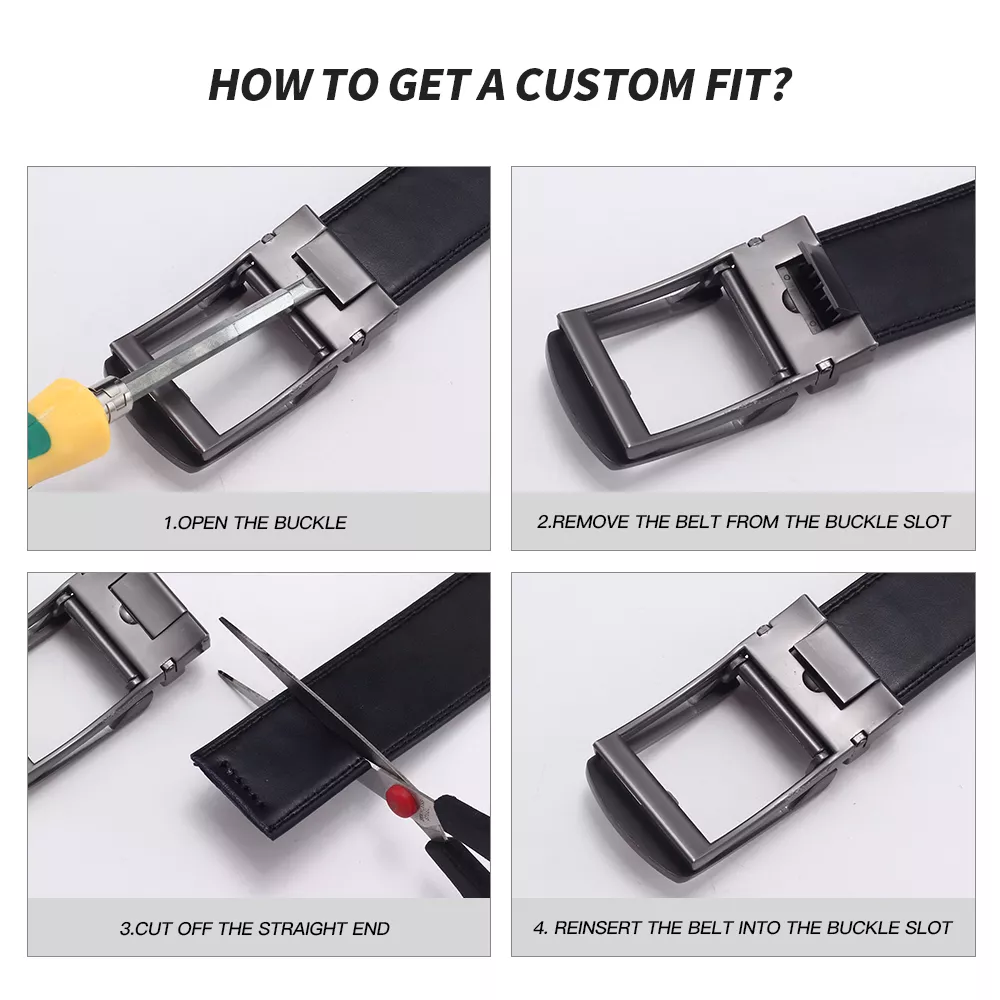 HOW TO GET A CUSTOM FIT?

1.OPEN THE BUCKLE

2.REMOVE THE BELT FROM THE BUCKLE SLOT

3.CUT OFF THE STRAIGHT END

4. REINSERT THE BELT INTO THE BUCKLE SLOT