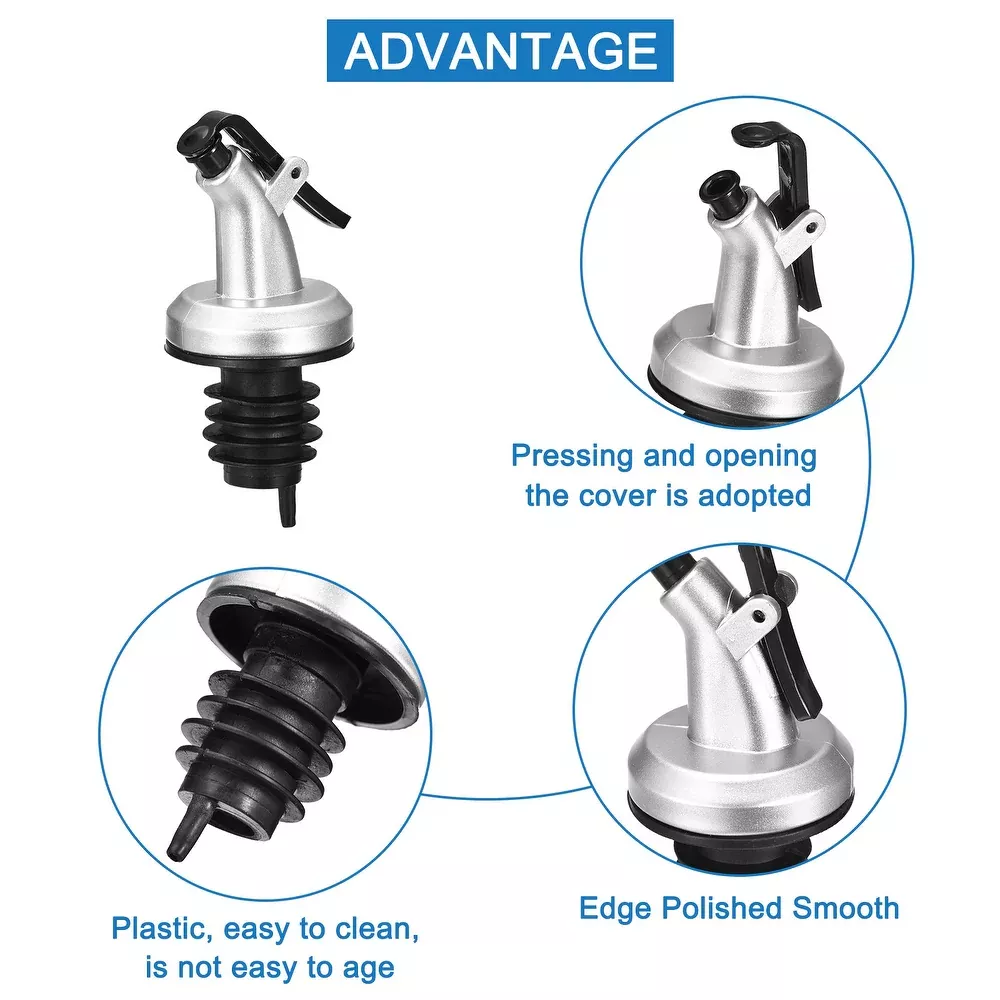 ADVANTAGE

Pressing and opening the cover is adopted

Plastic, easy to clean, is not easy to age

Edge Polished Smooth