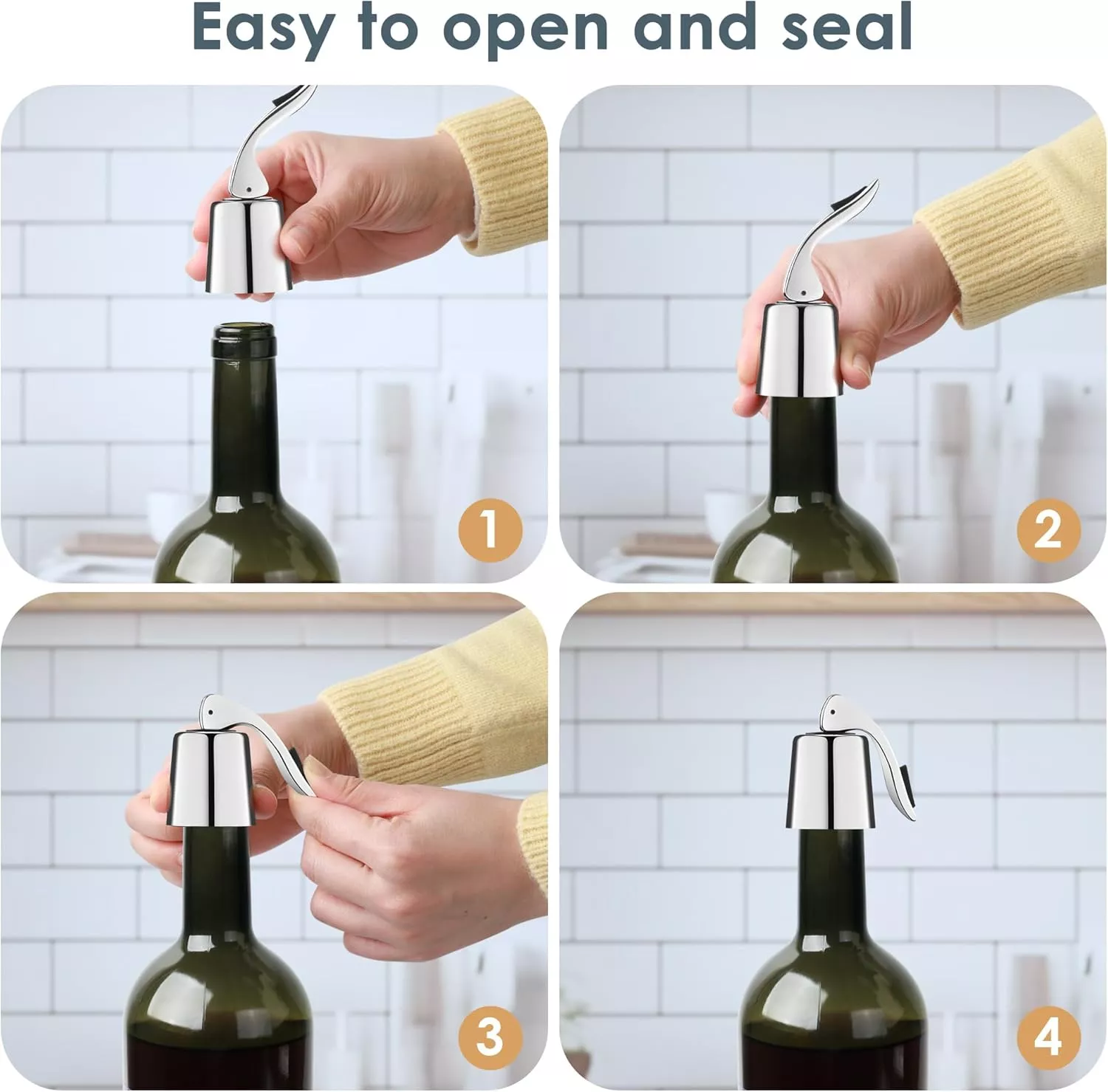 Easy to open and seal

1

2

3

4