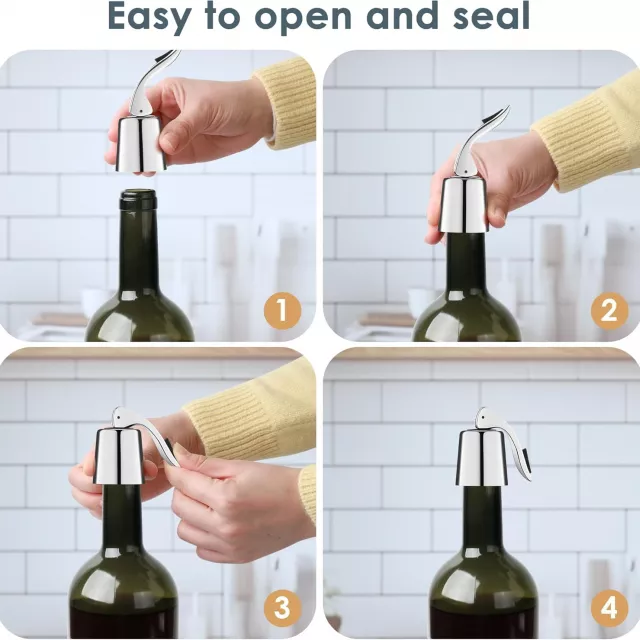 Easy to open and seal

1

2

3

4