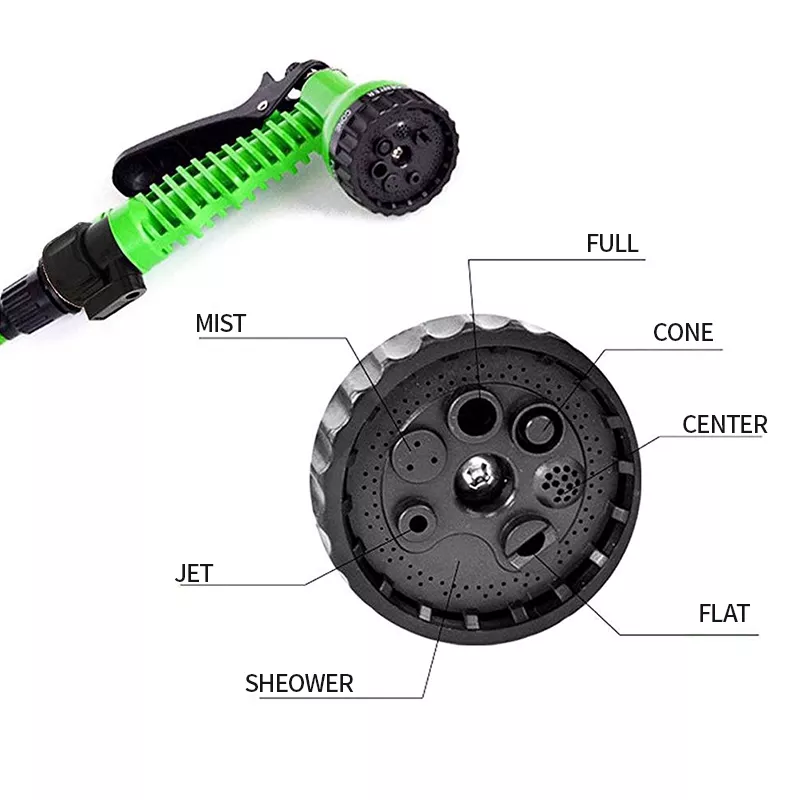 FULL
MIST
CONE
CENTER
JET
FLAT
SHEOWER