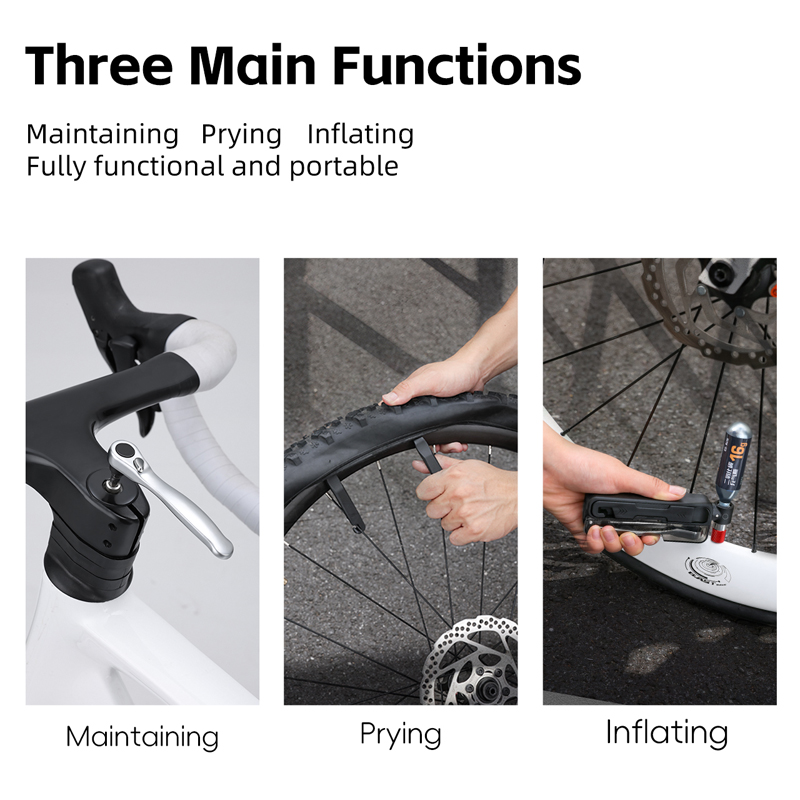 Three Main Functions

Maintaining Prying Inflating
Fully functional and portable

16g

Maintaining

Prying

Inflating