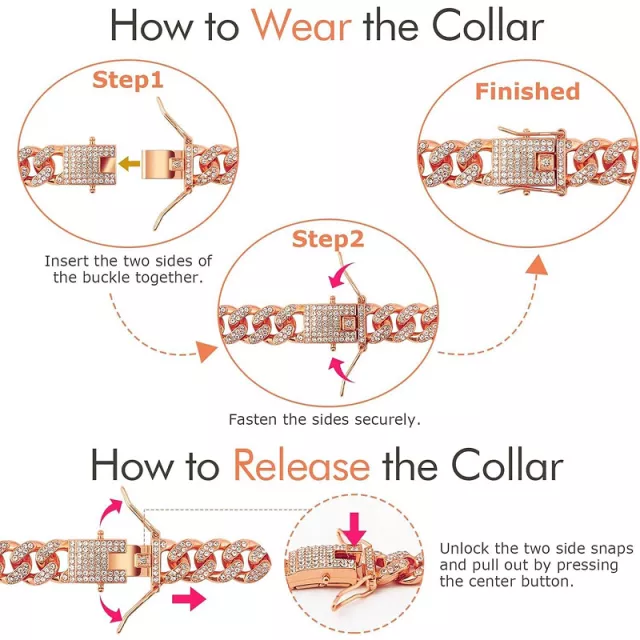 How to Wear the Collar

Step1

Insert the two sides of the buckle together.

Step2

Fasten the sides securely.

Finished

How to Release the Collar

Unlock the two side snaps and pull out by pressing the center button.