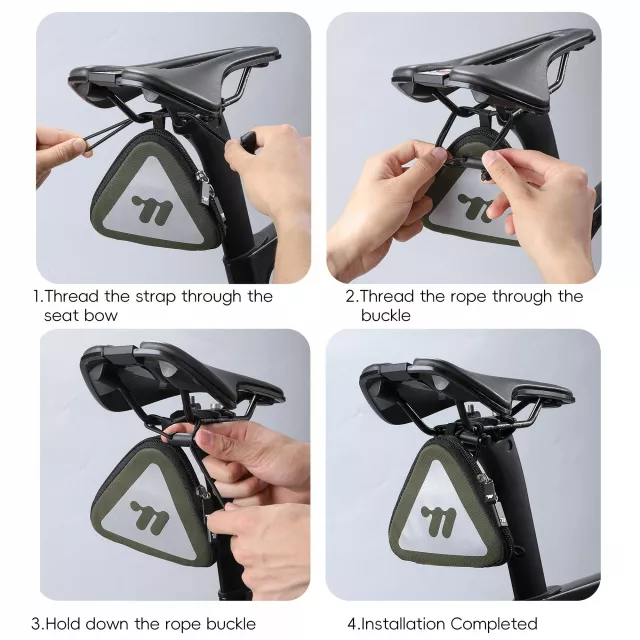 1.Thread the strap through the seat bow

2.Thread the rope through the buckle

3.Hold down the rope buckle

4.Installation Completed