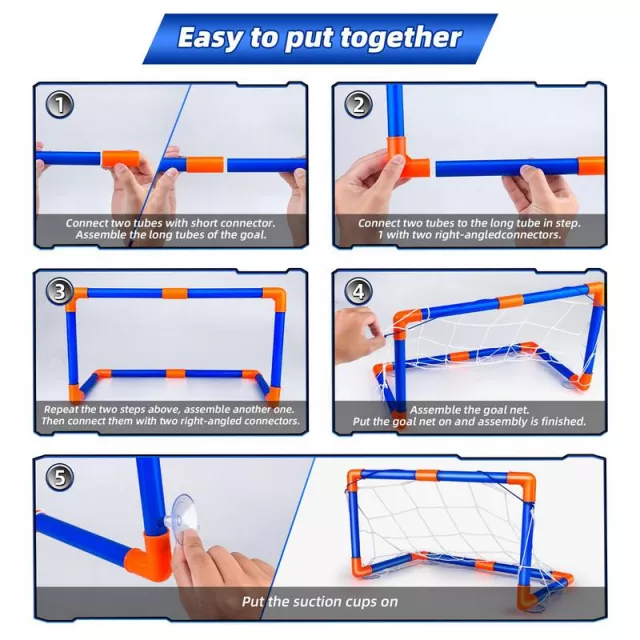 Easy to put together

1
Connect two tubes with short connector.
Assemble the long tubes of the goal.

2
Connect two tubes to the long tube in step.
1 with two right-angledconnectors.

3
Repeat the two steps above, assemble another one.
Then connect them with two right-angled connectors.

4
Assemble the goal net.
Put the goal net on and assembly is finished.

5
Put the suction cups on