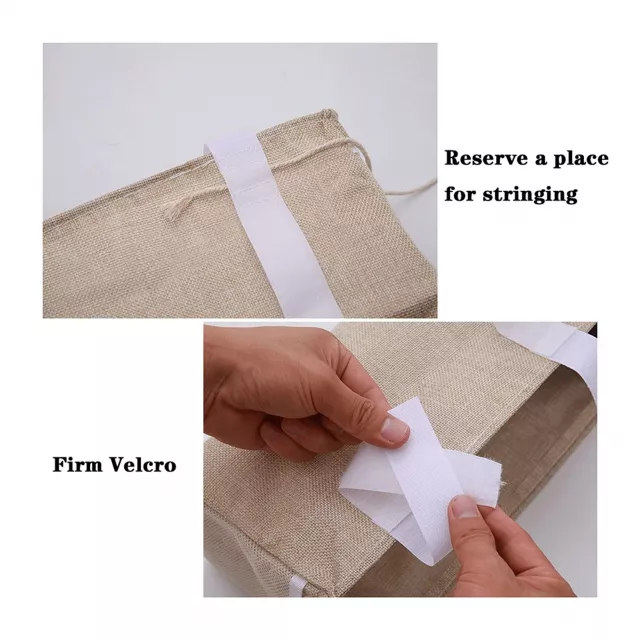 Reserve a place for stringing

Firm Velcro