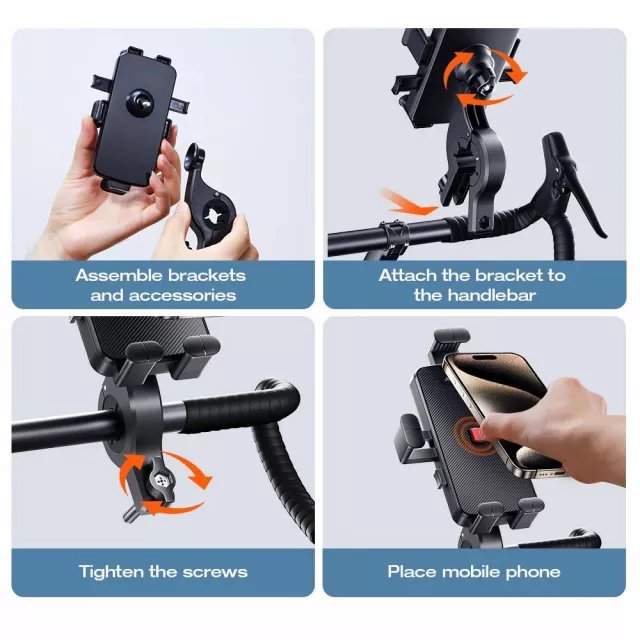 Assemble brackets and accessories

Attach the bracket to the handlebar

Tighten the screws

Place mobile phone