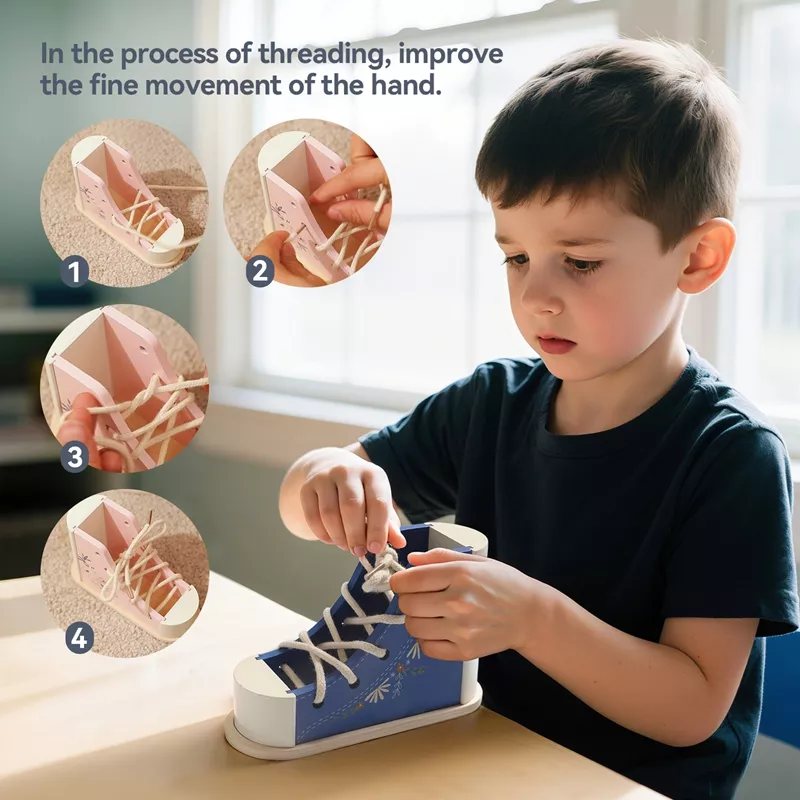 In the process of threading, improve the fine movement of the hand.

1

2

3

4