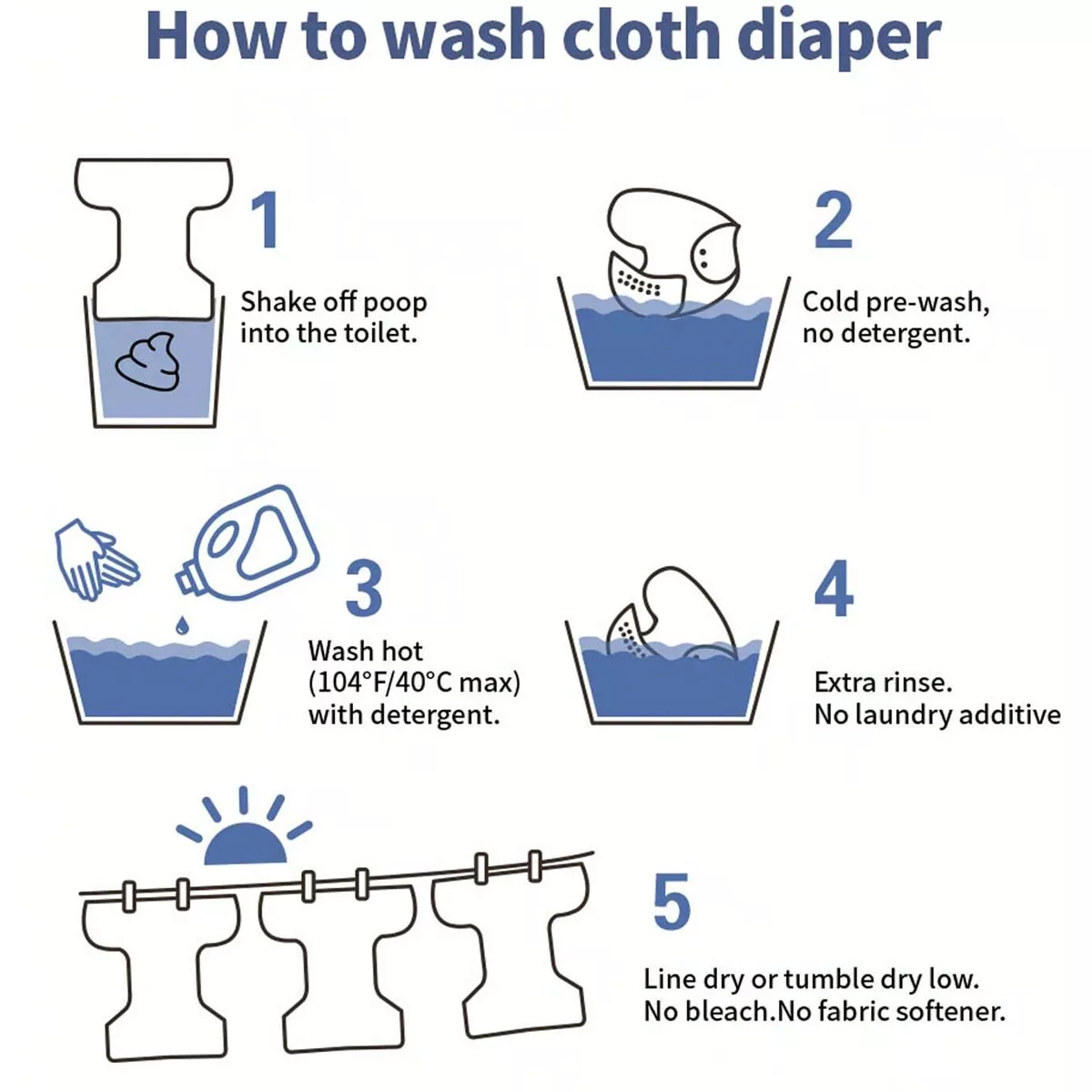 How to wash cloth diaper

1
Shake off poop into the toilet.

2
Cold pre-wash, no detergent.

3
Wash hot (104°F/40°C max) with detergent.

4
Extra rinse. No laundry additive

5
Line dry or tumble dry low. No bleach.No fabric softener.