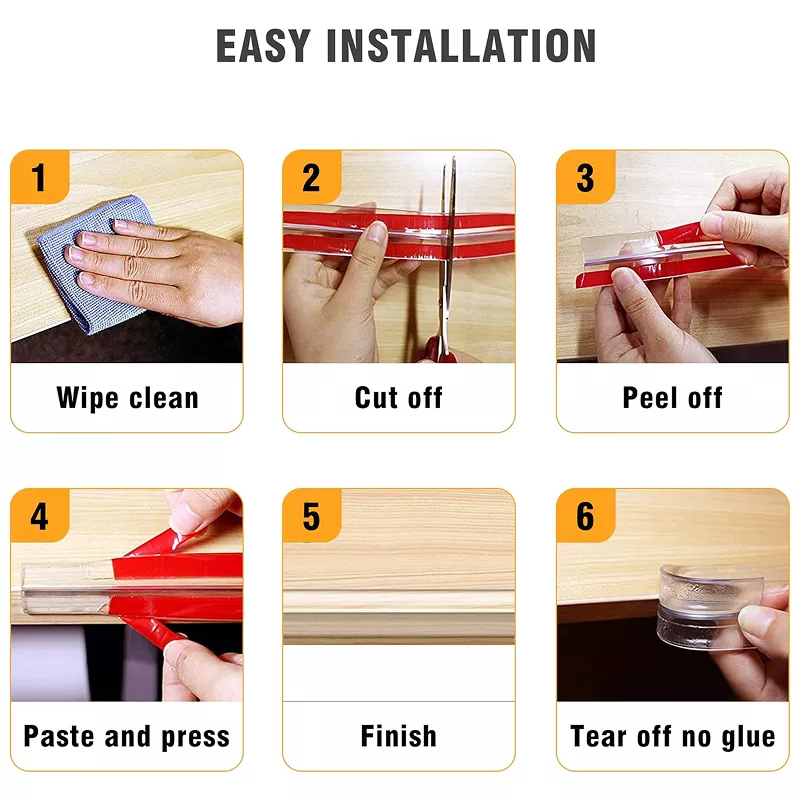 EASY INSTALLATION

1
Wipe clean

2
Cut off

3
Peel off

4
Paste and press

5
Finish

6
Tear off no glue