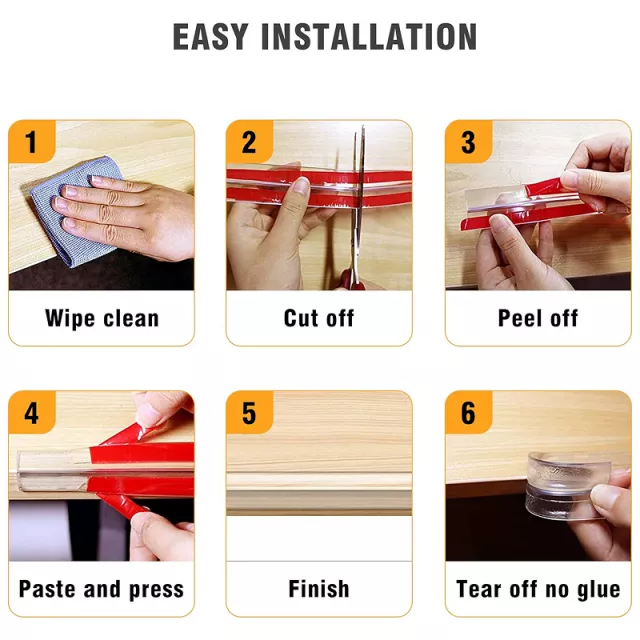 EASY INSTALLATION

1
Wipe clean

2
Cut off

3
Peel off

4
Paste and press

5
Finish

6
Tear off no glue